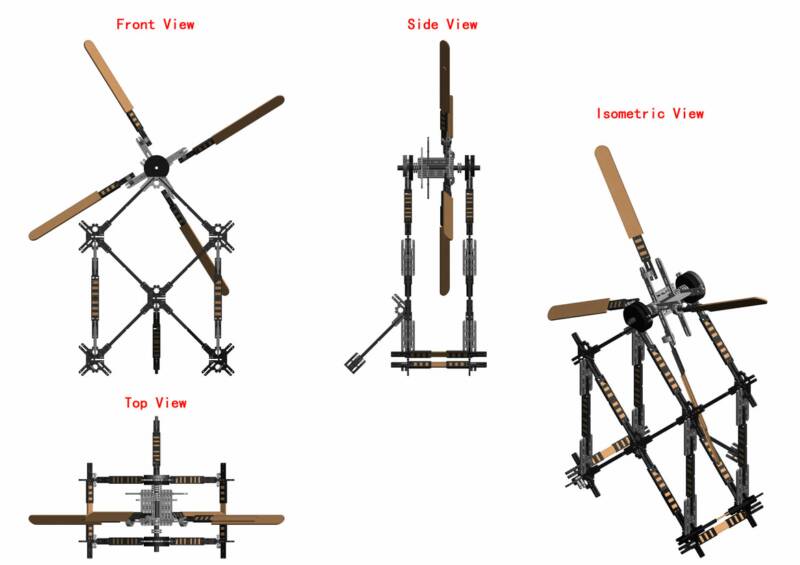 Front View

Side View

Isometric View

Top View