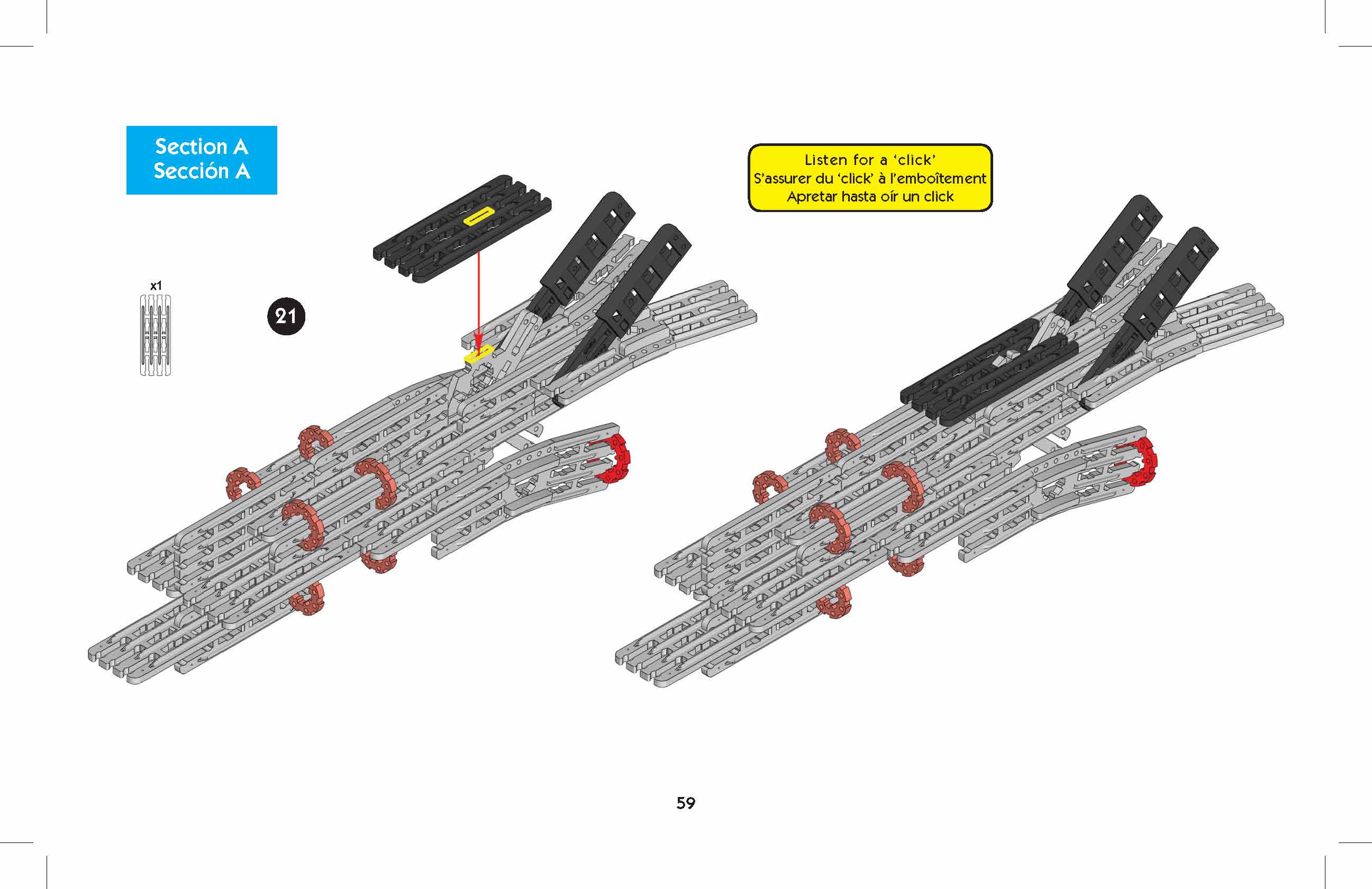 Section A
Sección A

Listen for a 'click'
S'assurer du 'click' à l'emboîtement
Apretar hasta oír un click

x1

21

59