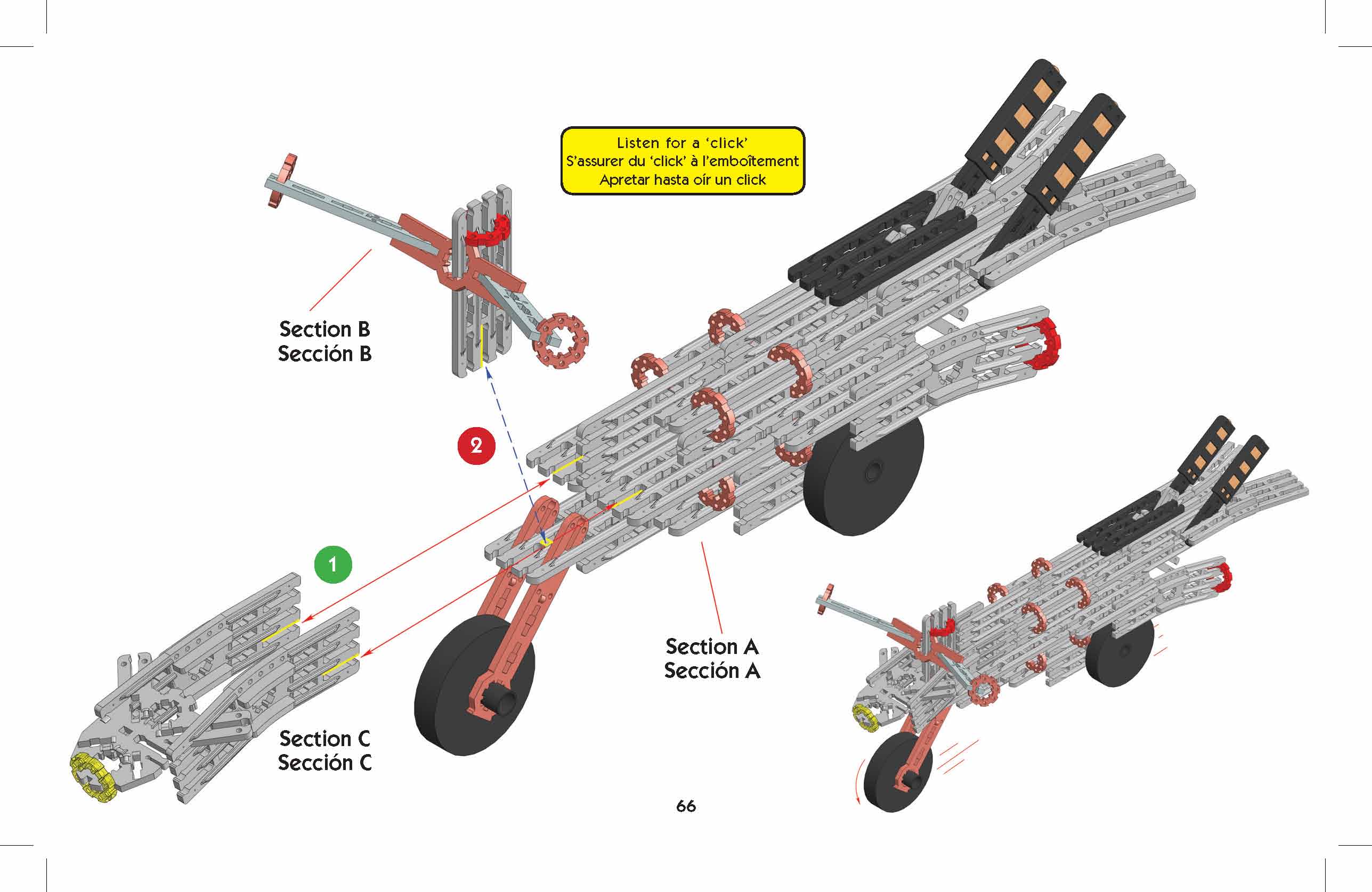 Listen for a 'click'
S'assurer du 'click' à l'emboîtement
Apretar hasta oír un click

Section B
Sección B

2

1

Section A
Sección A

Section C
Sección C

66