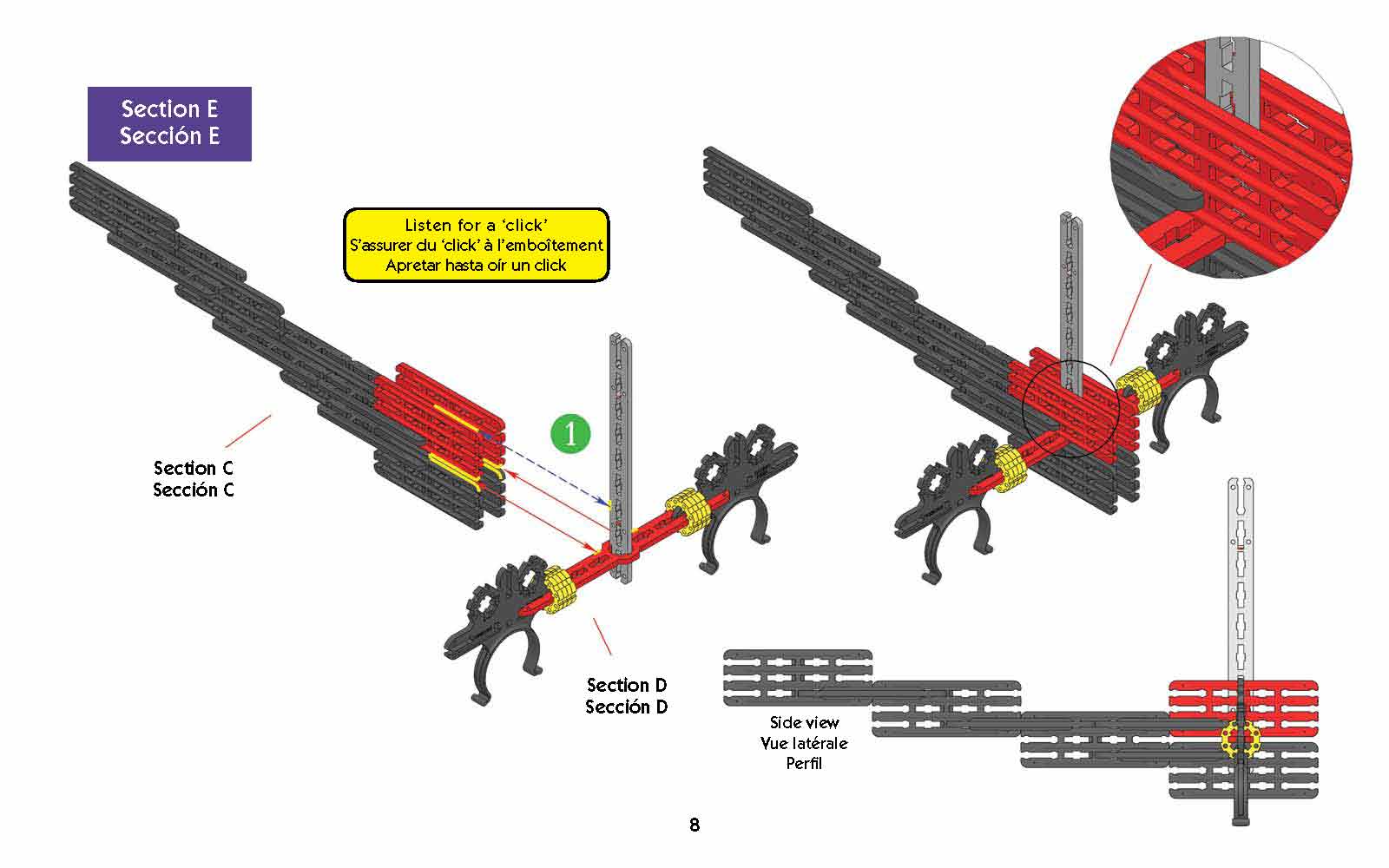 Section E
Sección E

Listen for a 'click'
S'assurer du 'click' à l'emboîtement
Apretar hasta oír un click

1

Section C
Sección C

Section D
Sección D

Side view
Vue latérale
Perfil

8