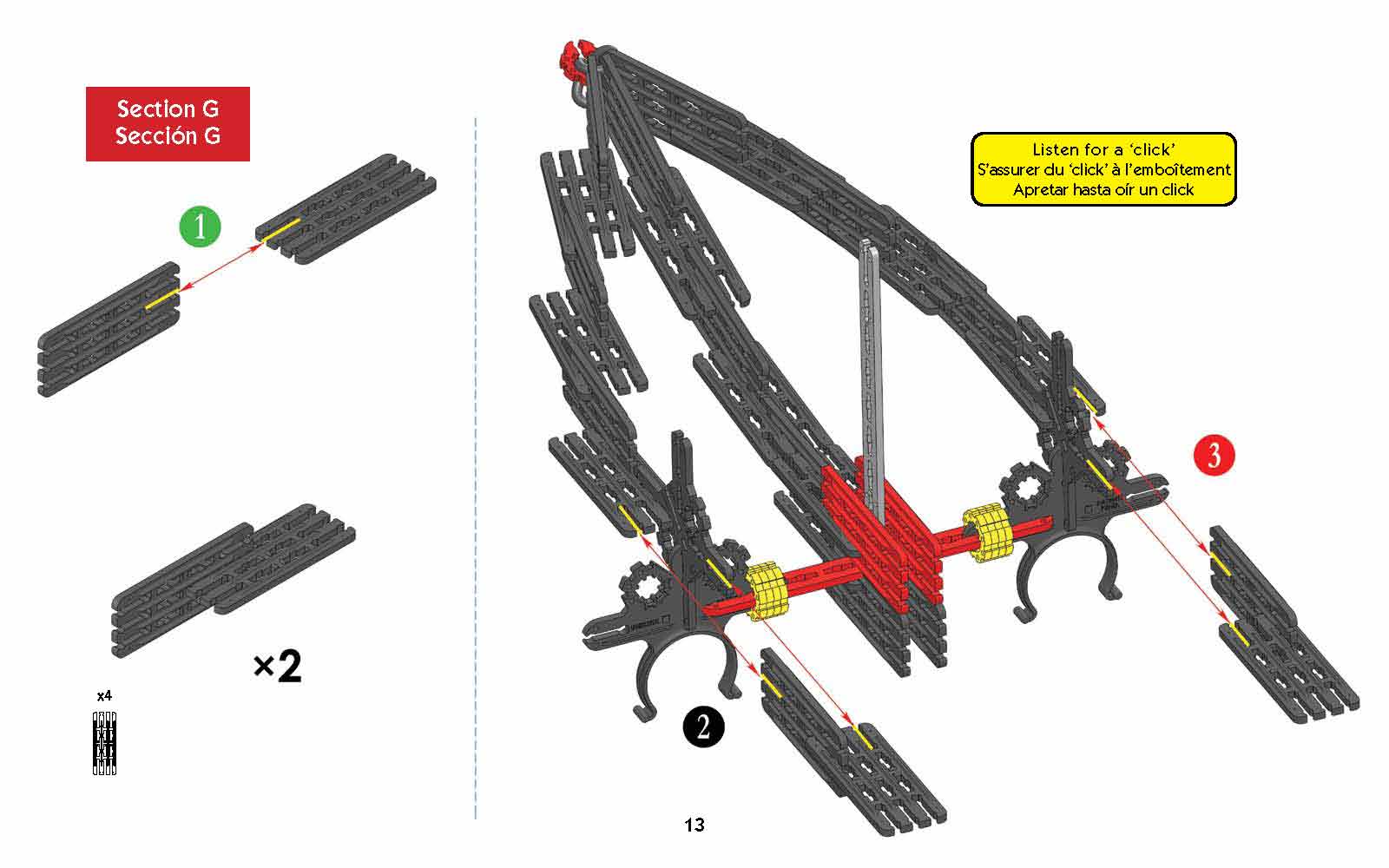 Section G
Sección G

1

×2

x4

Listen for a 'click'
S'assurer du 'click' à l'emboîtement
Apretar hasta oír un click

3

2

13