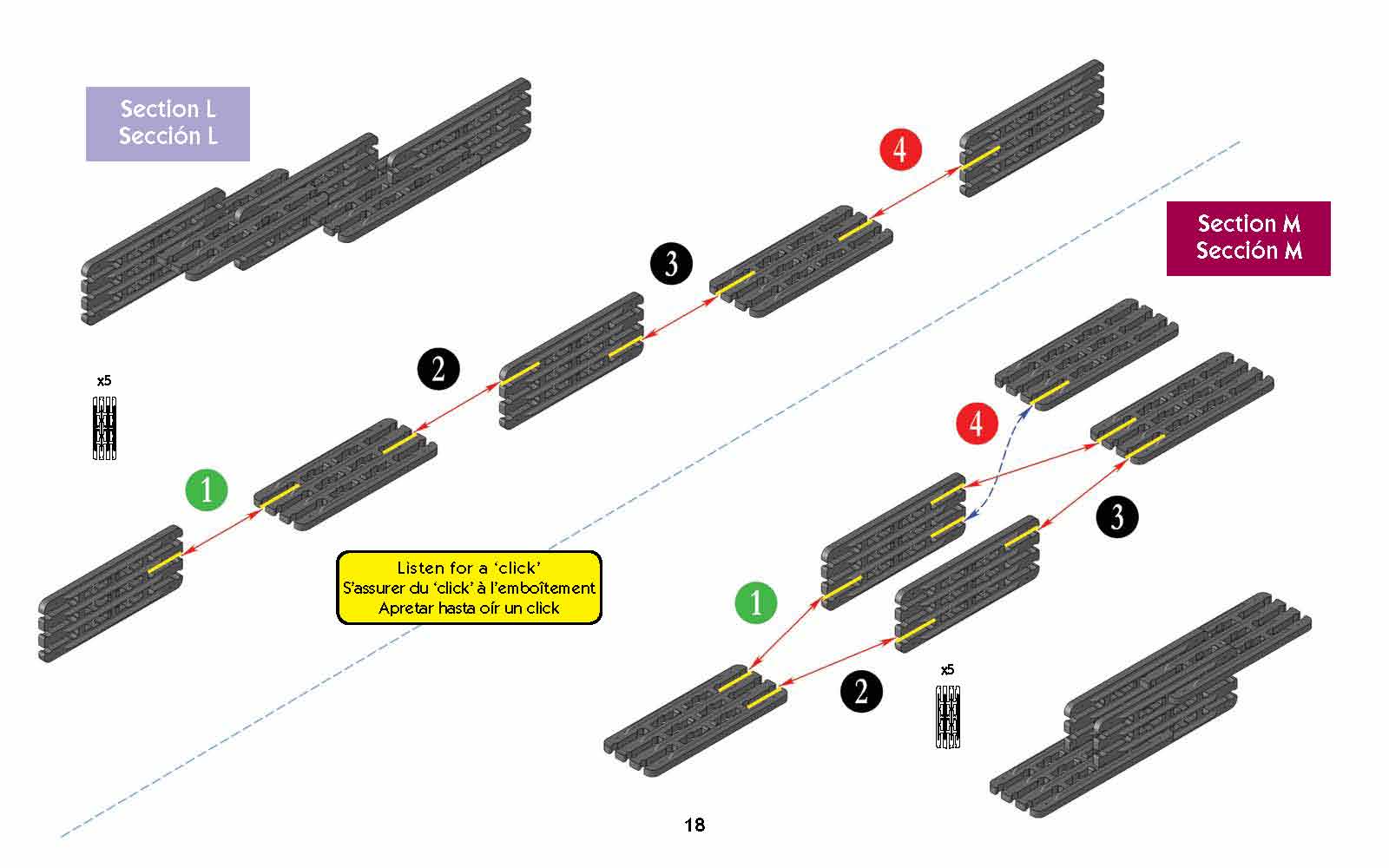 Section L
Sección L

4

3

2

x5

1

Listen for a 'click'
S'assurer du 'click' à l'emboîtement
Apretar hasta oír un click

Section M
Sección M

4

3

1

2

x5

18