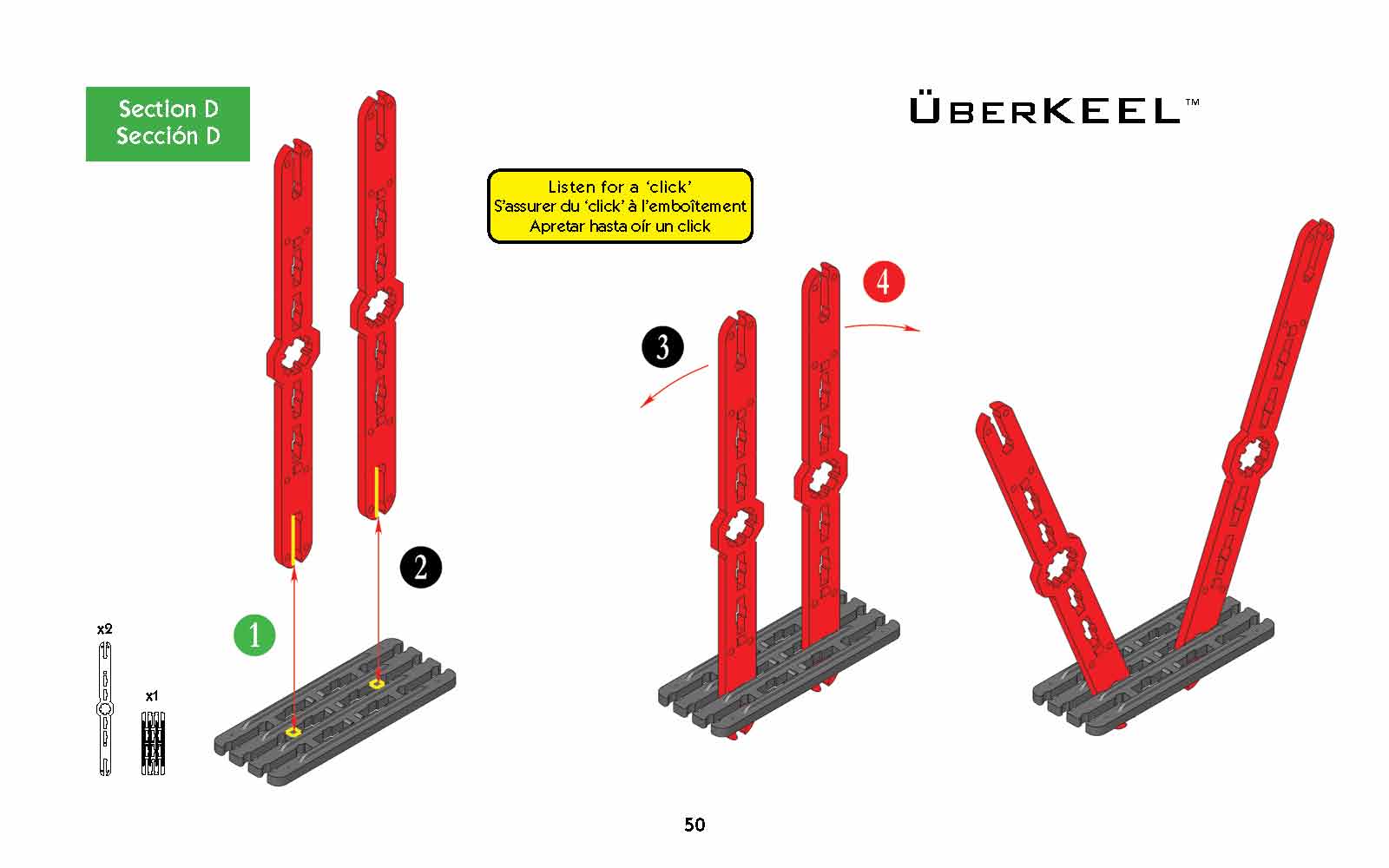 Section D
Sección D

ÜBERKEEL™

Listen for a 'click'
S'assurer du 'click' à l'emboîtement
Apretar hasta oír un click

1

2

3

4

x2

x1

50