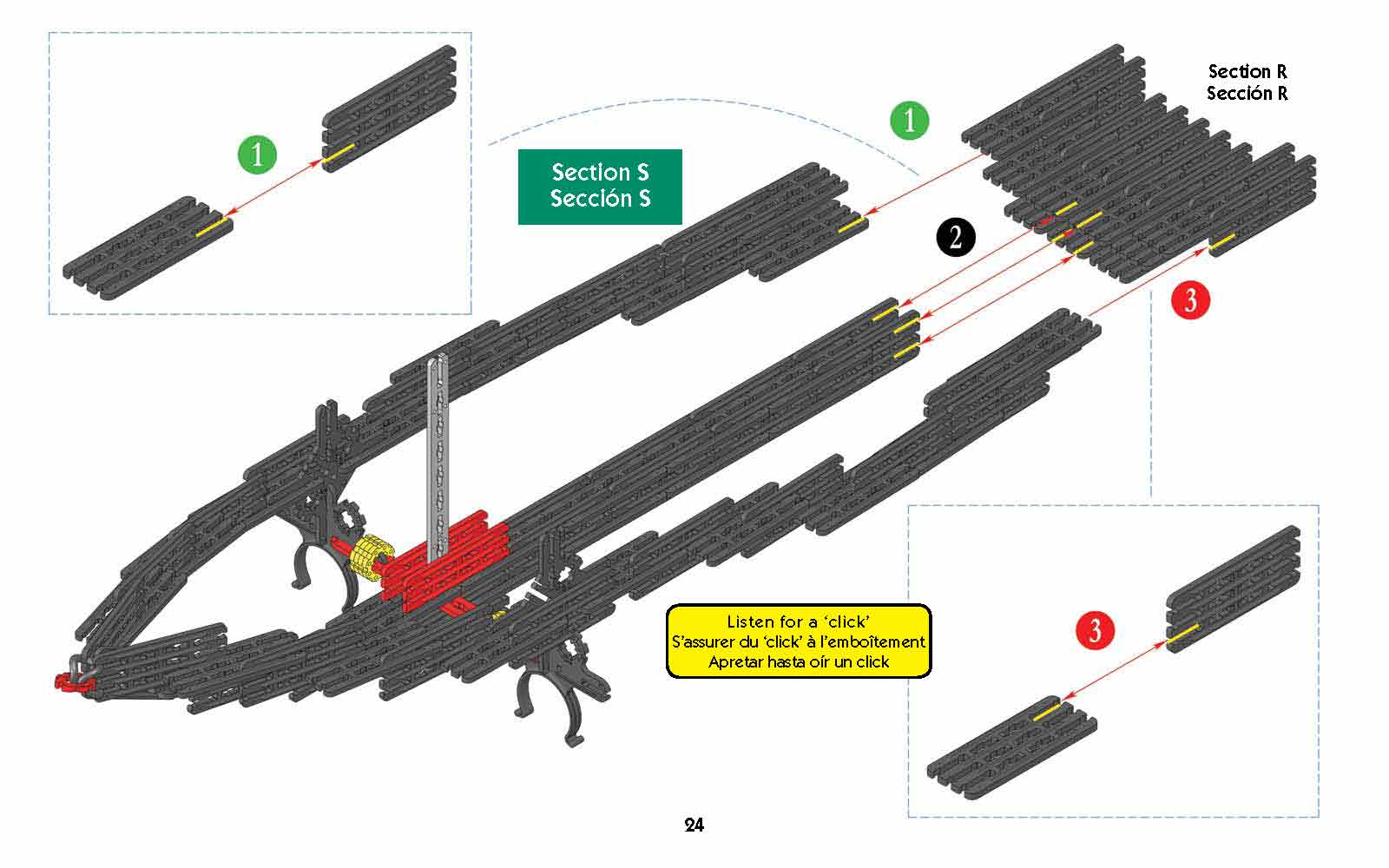 1

Section S
Sección S

1

Section R
Sección R

2

3

Listen for a 'click'
S'assurer du 'click' à l'emboîtement
Apretar hasta oír un click

3

24