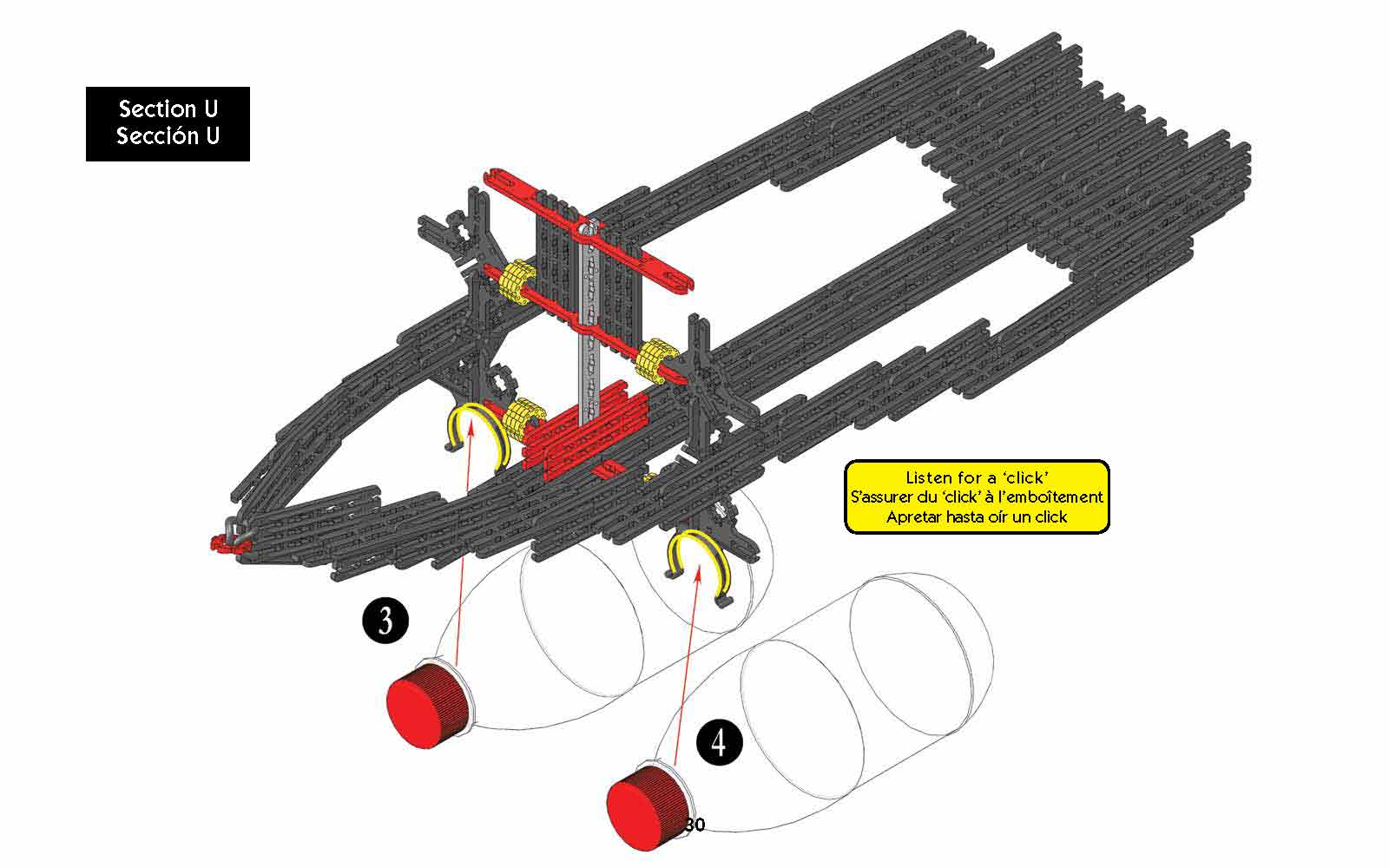 Section U
Sección U

Listen for a 'click'
S'assurer du 'click' à l'emboîtement
Apretar hasta oír un click

3

4

30