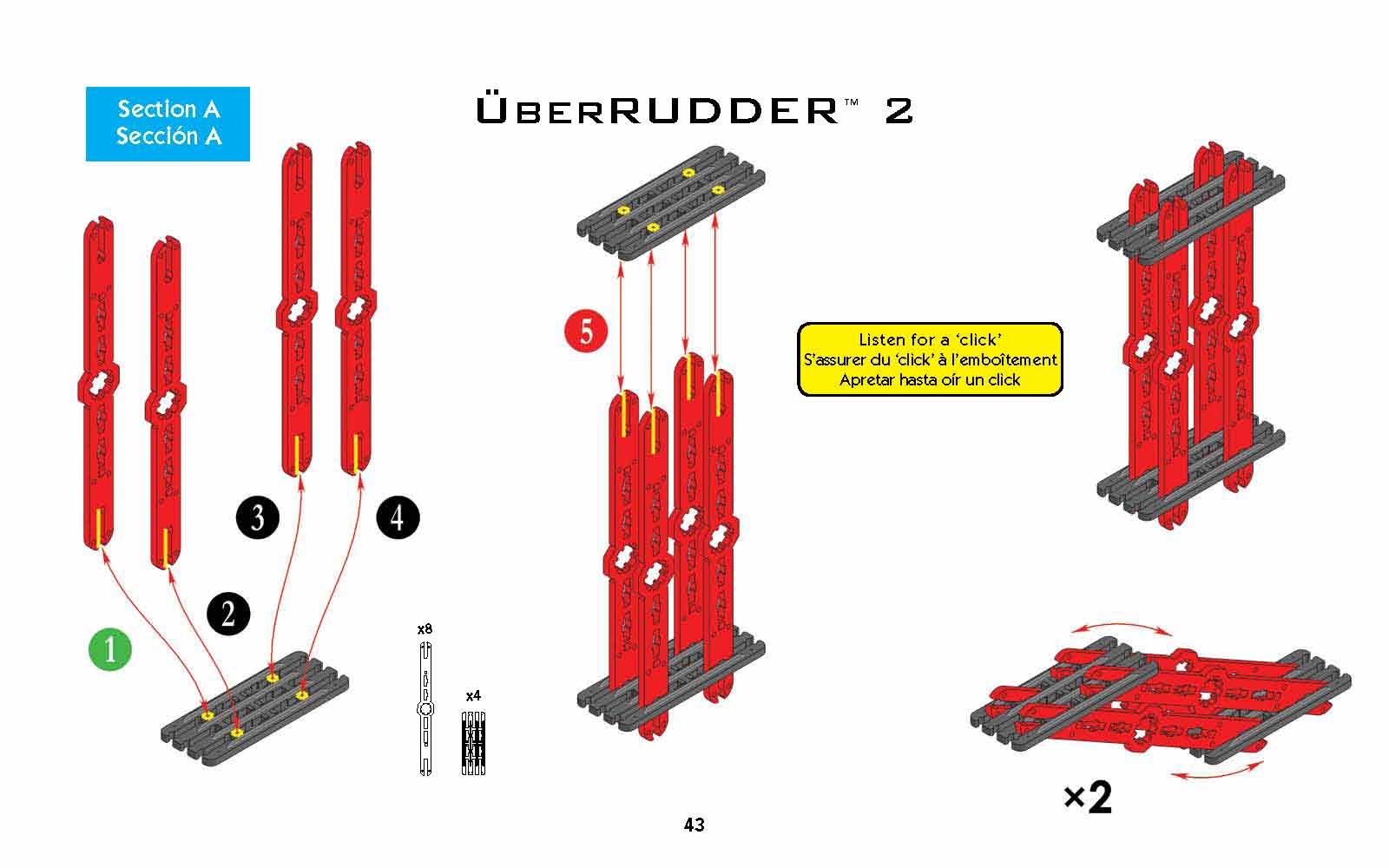 Section A
Sección A

ÜBERRUDDER™ 2

1

2

3

4

x8

x4

5

Listen for a 'click'
S'assurer du 'click' à l'emboîtement
Apretar hasta oír un click

×2

43