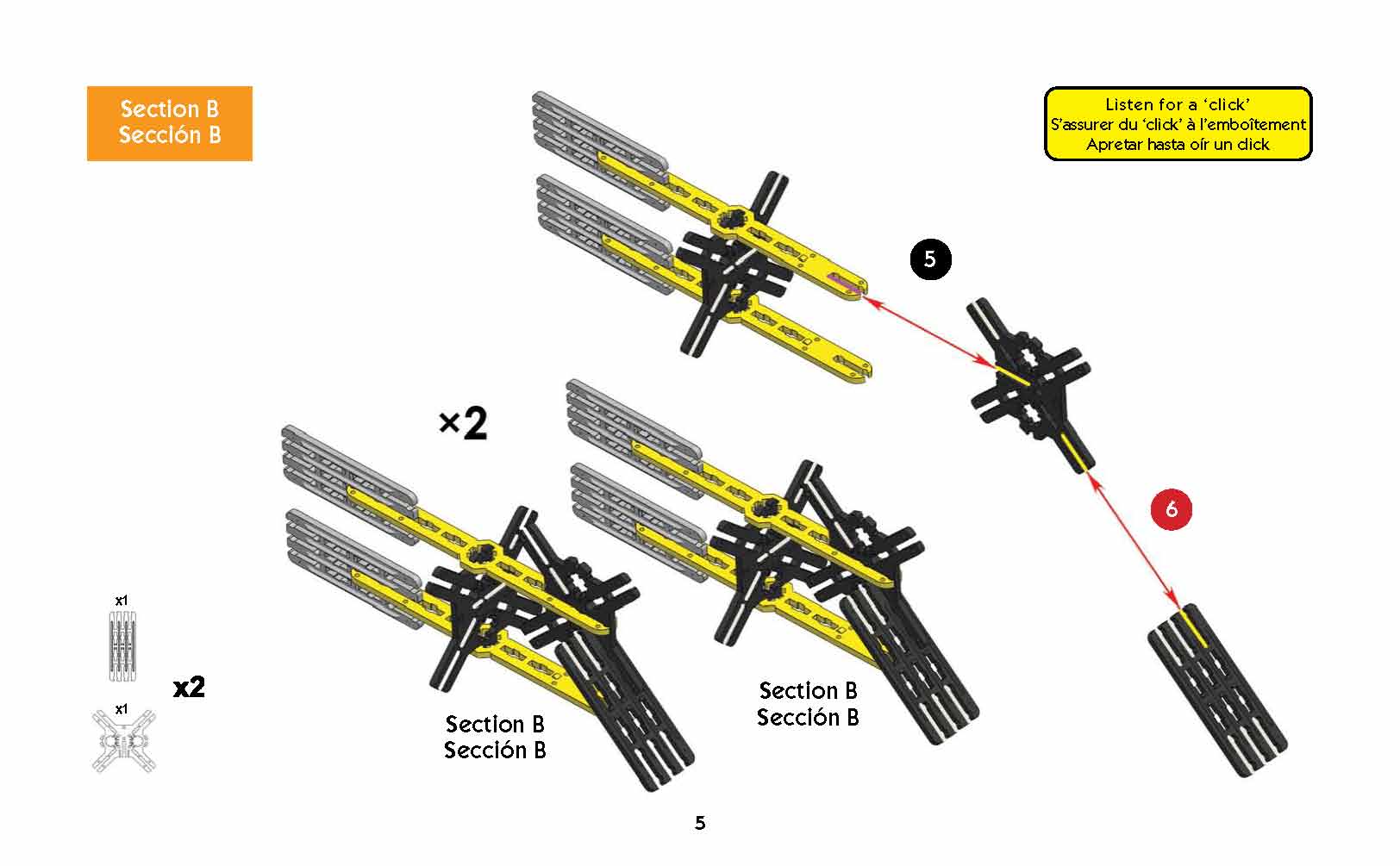 Section B
Sección B

Listen for a 'click'
S'assurer du 'click' à l'emboîtement
Apretar hasta oír un click

5

6

×2

x1

x1

x2

Section B
Sección B

Section B
Sección B

5