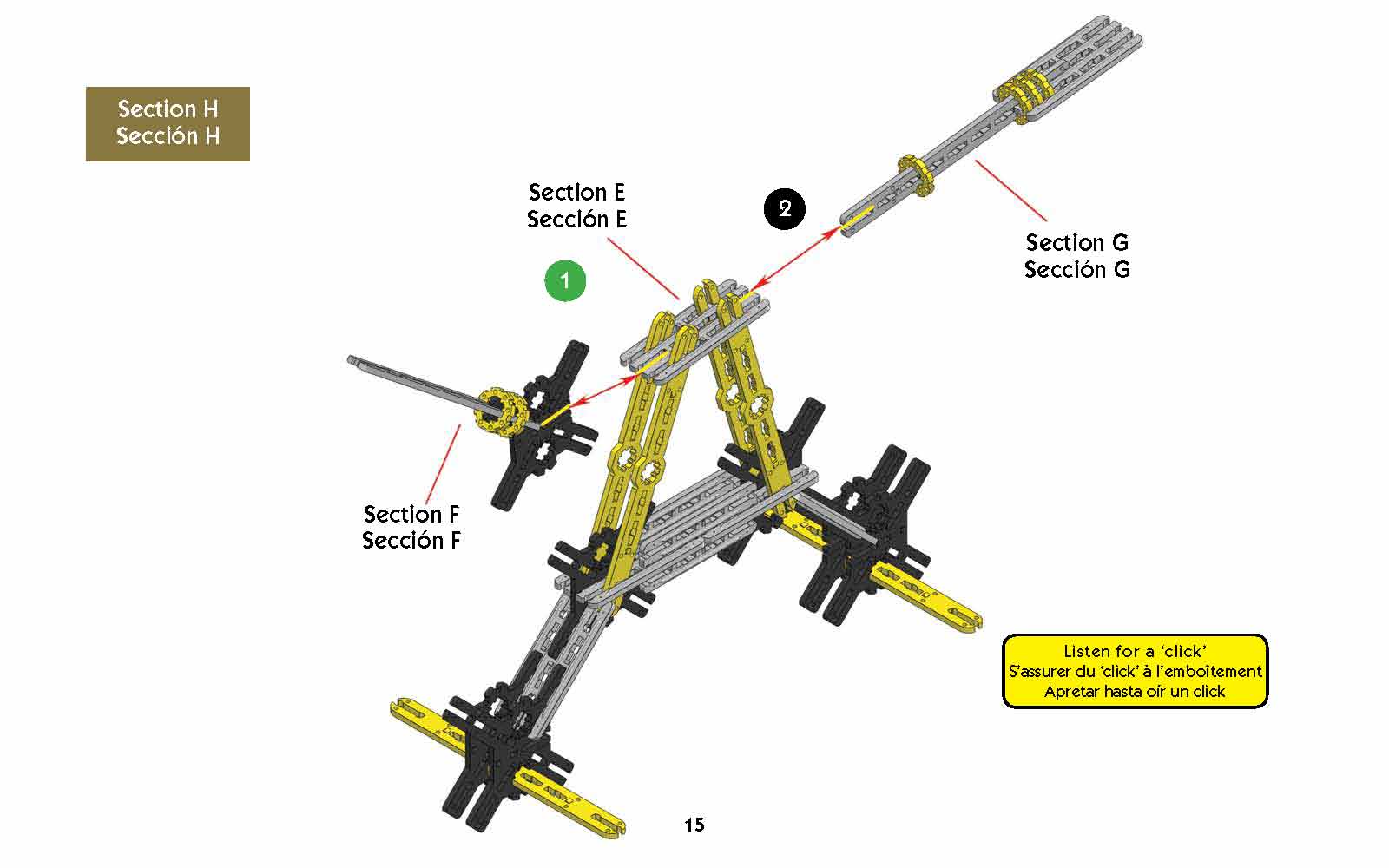 Section H
Sección H

Section E
Sección E

2

Section G
Sección G

1

Section F
Sección F

Listen for a 'click'
S'assurer du 'click' à l'emboîtement
Apretar hasta oír un click

15