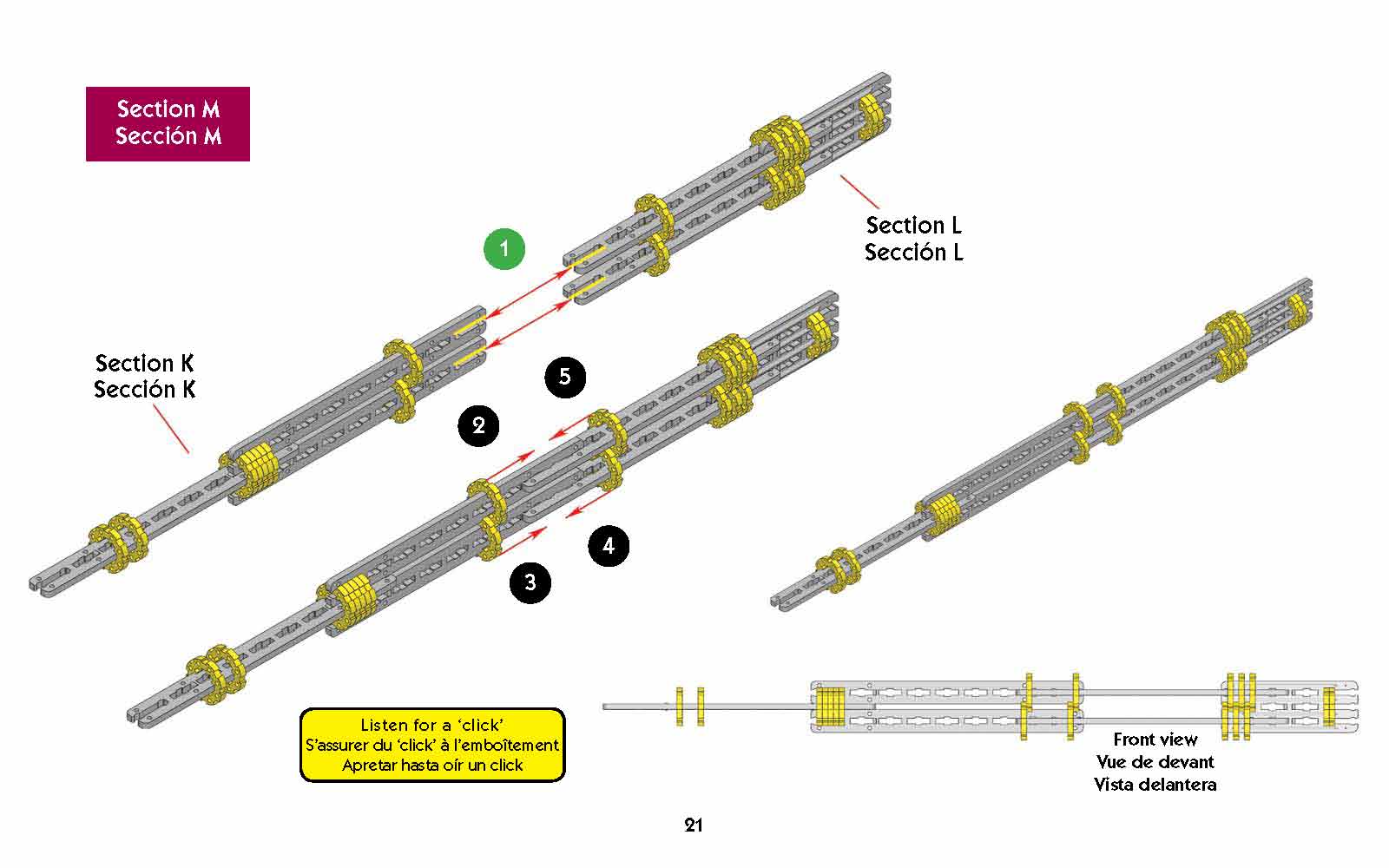 Section M
Sección M

Section L
Sección L

1

Section K
Sección K

5

2

4

3

Listen for a 'click'
S'assurer du 'click' à l'emboîtement
Apretar hasta oír un click

Front view
Vue de devant
Vista delantera

21