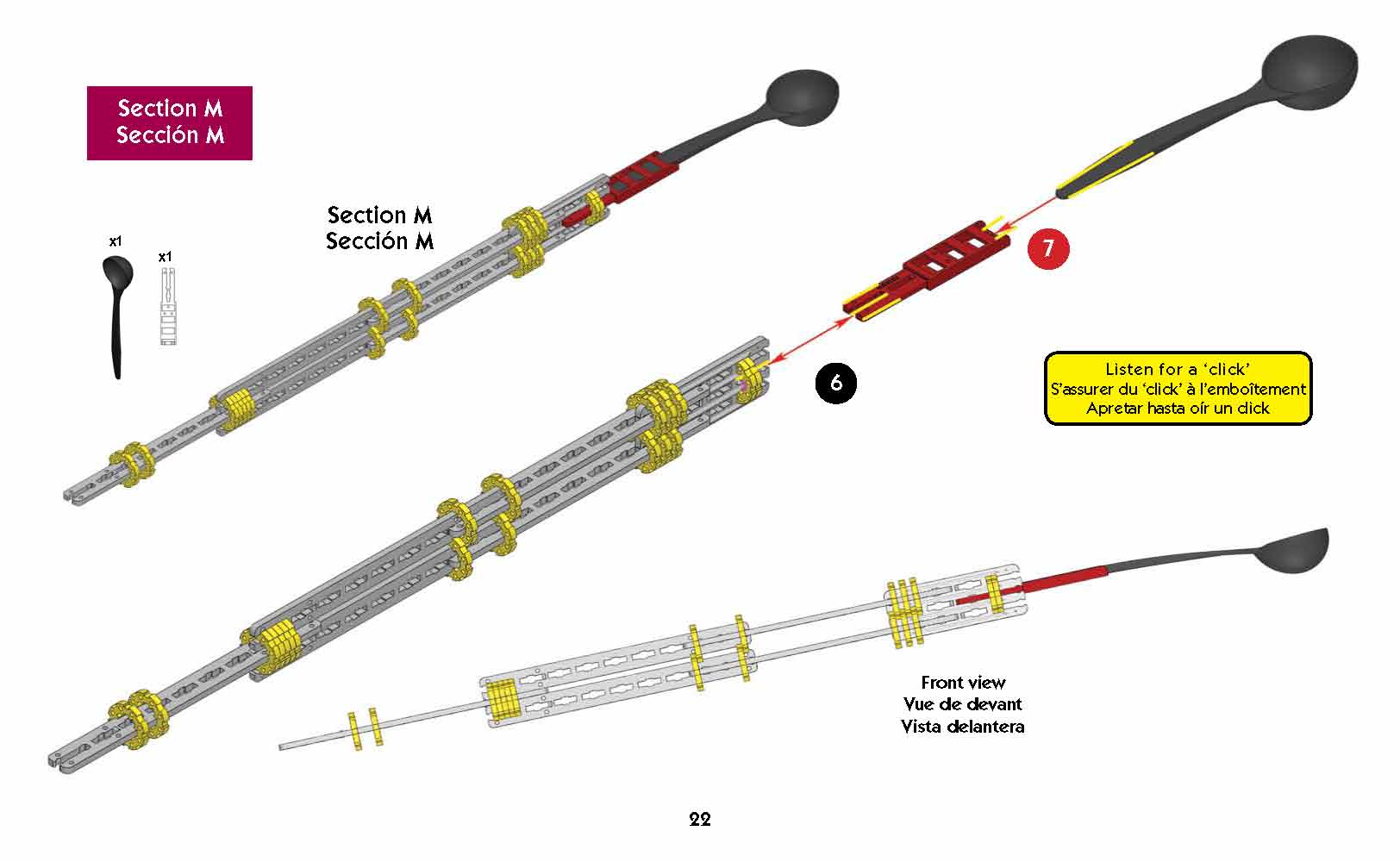 Section M
Sección M

x1

x1

Section M
Sección M

7

6

Listen for a 'click'
S'assurer du 'click' à l'emboîtement
Apretar hasta oír un click

Front view
Vue de devant
Vista delantera

22