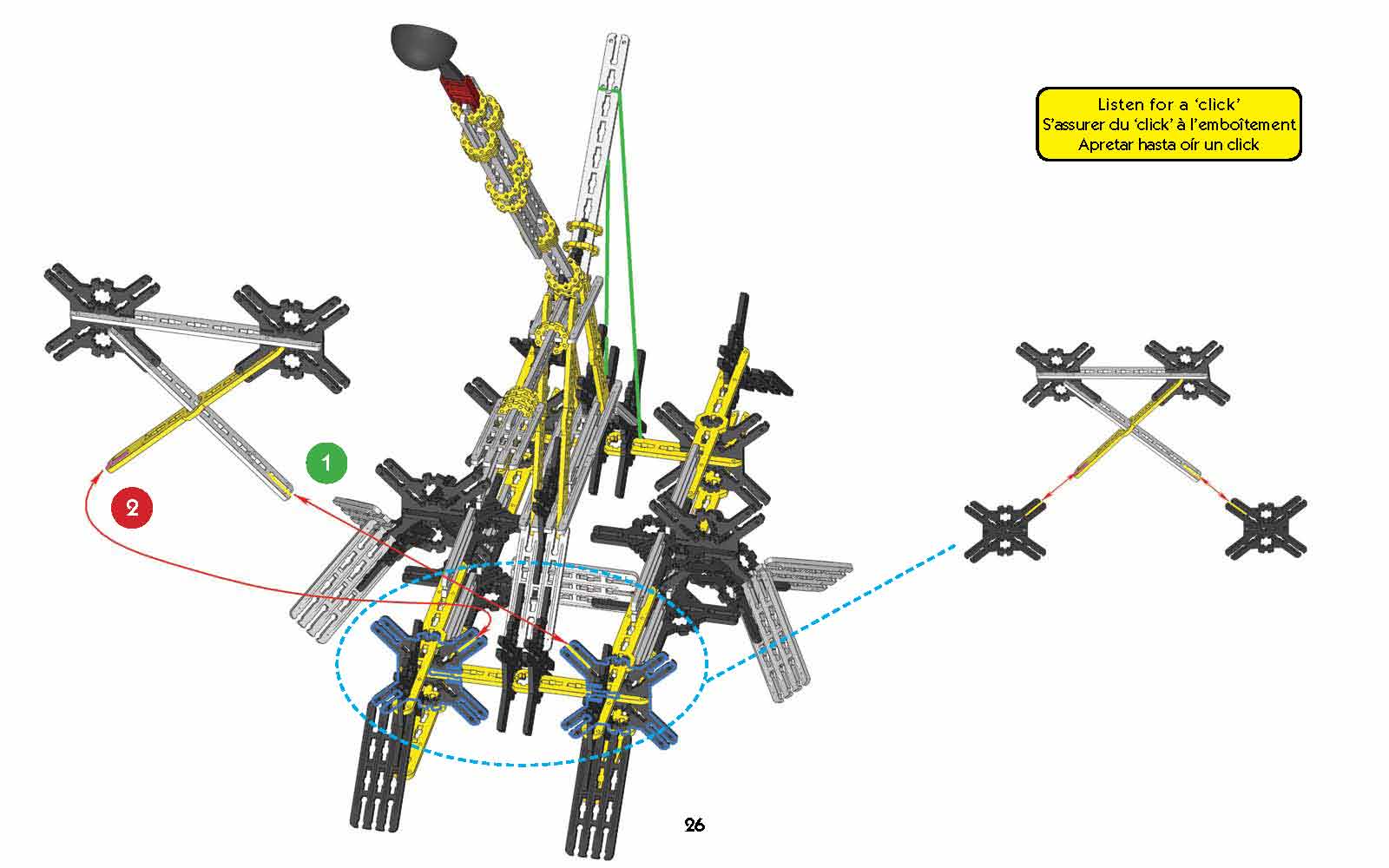 Listen for a 'click'
S'assurer du 'click' à l'emboîtement
Apretar hasta oír un click

1

2

26