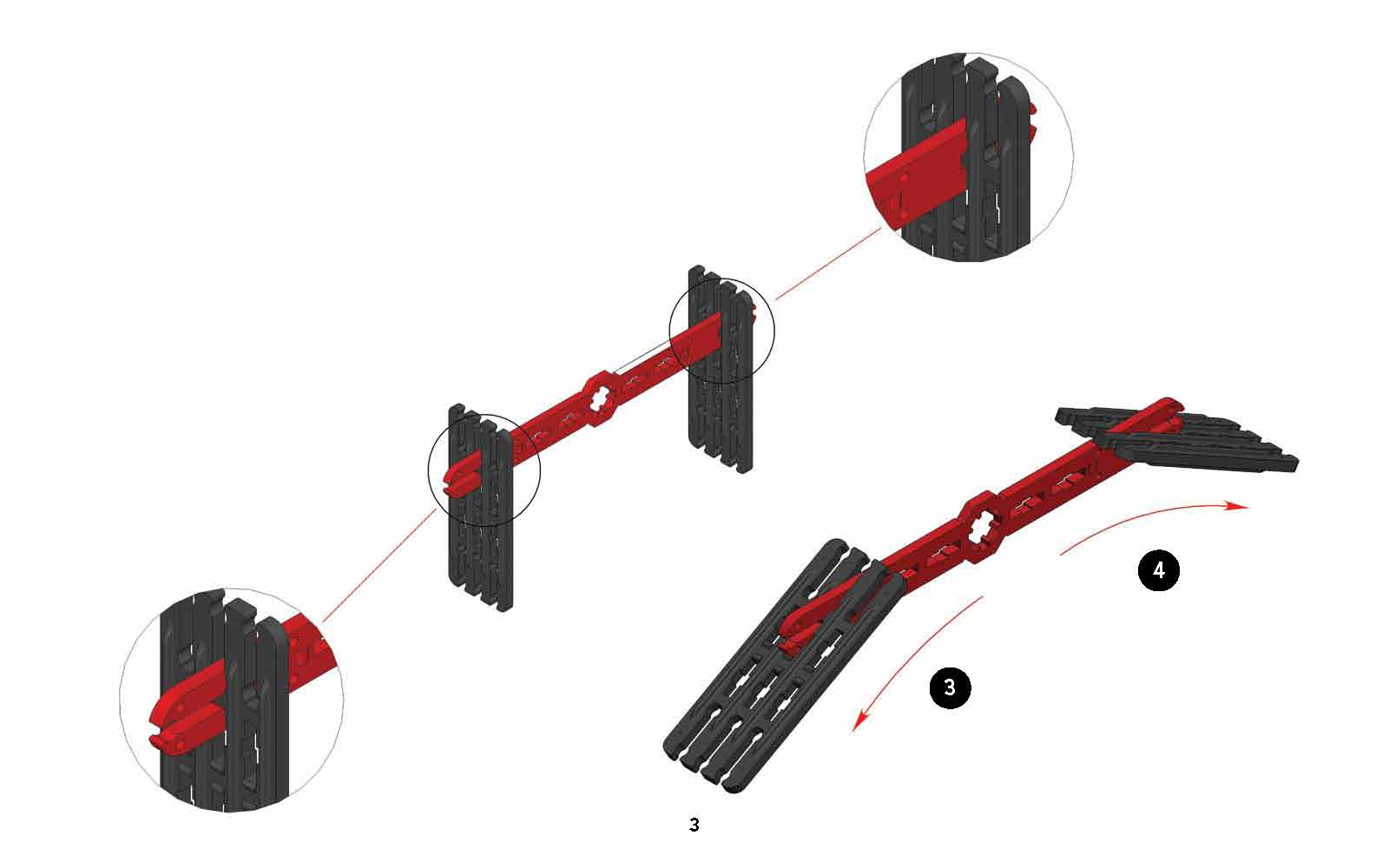 4

3

3