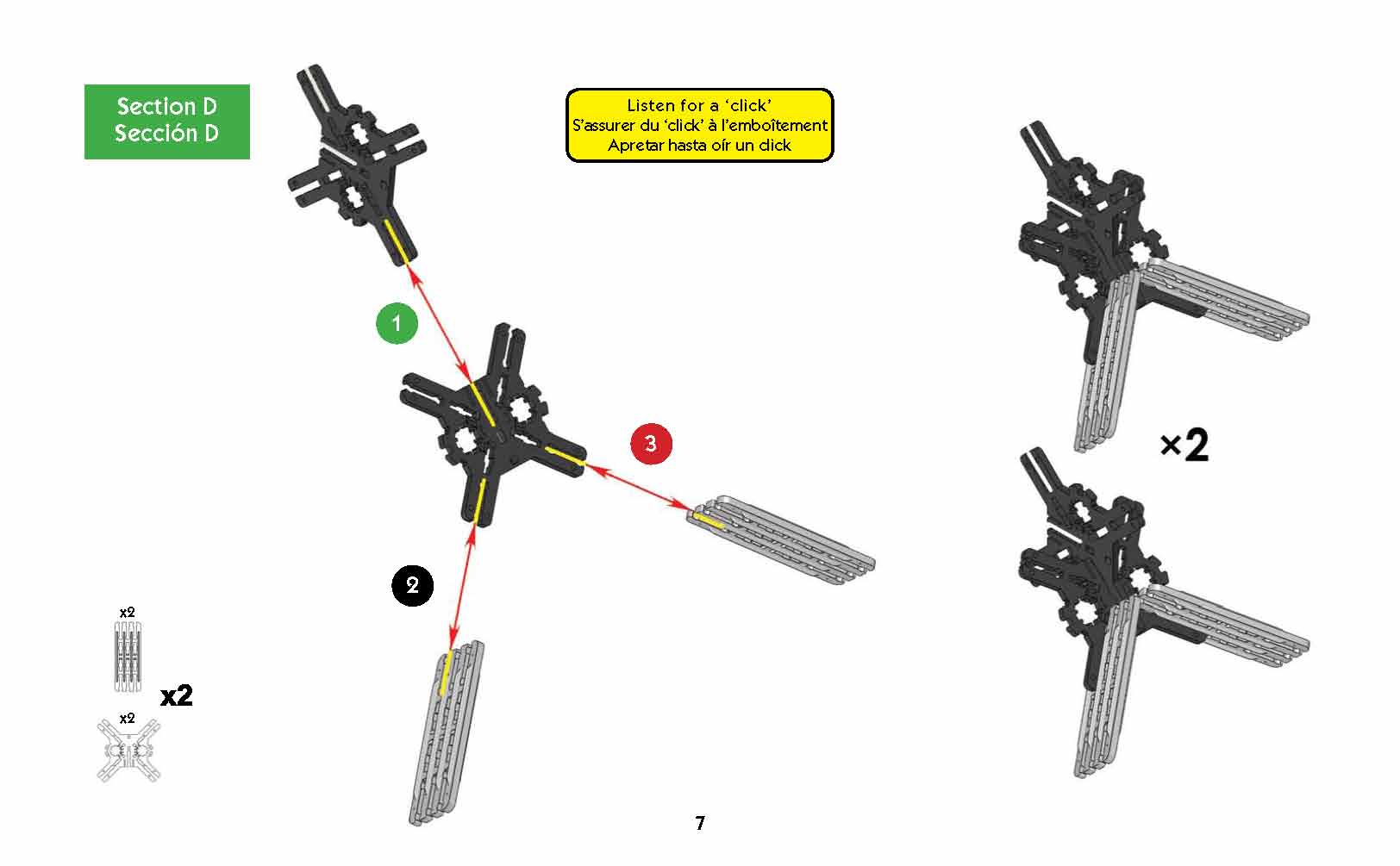 Section D
Sección D

Listen for a 'click'
S'assurer du 'click' à l'emboîtement
Apretar hasta oír un click

1

3

2

×2

x2

x2

x2

7