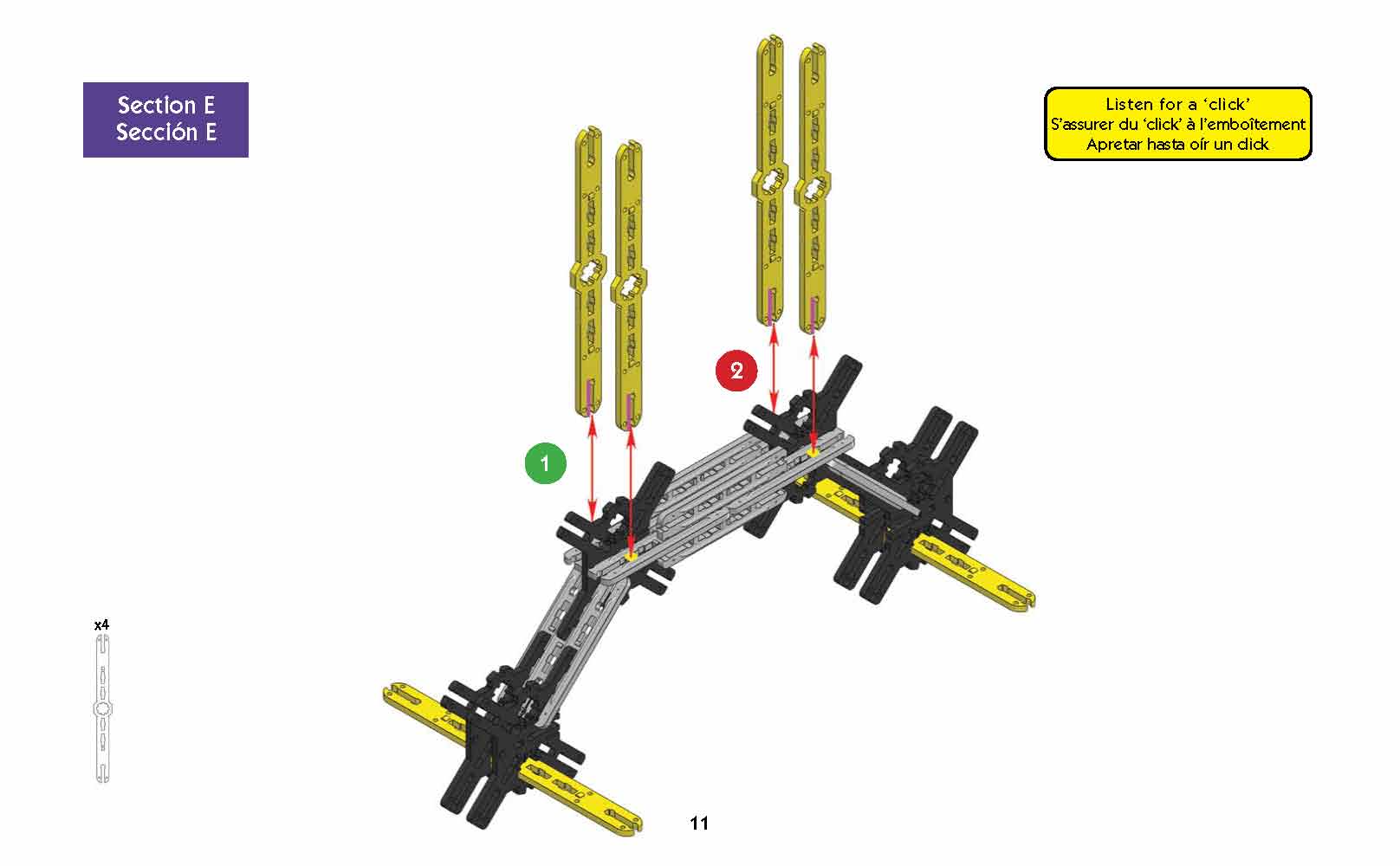 Section E
Sección E

Listen for a 'click'
S'assurer du 'click' à l'emboîtement
Apretar hasta oír un click

2

1

x4

11