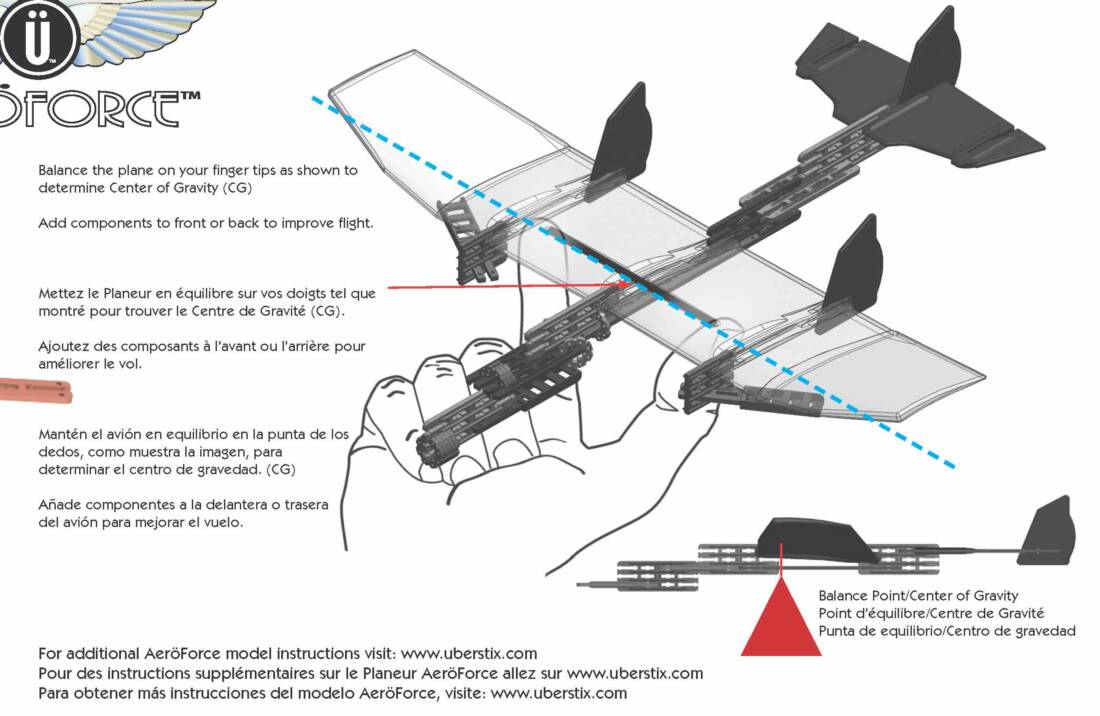 Ü
ÖFORCE™

Balance the plane on your finger tips as shown to determine Center of Gravity (CG)

Add components to front or back to improve flight.

Mettez le Planeur en équilibre sur vos doigts tel que montré pour trouver le Centre de Gravité (CG).

Ajoutez des composants à l'avant ou l'arrière pour améliorer le vol.

Mantén el avión en equilibrio en la punta de los dedos, como muestra la imagen, para determinar el centro de gravedad. (CG)

Añade componentes a la delantera o trasera del avión para mejorar el vuelo.

Balance Point/Center of Gravity
Point d'équilibre/Centre de Gravité
Punta de equilibrio/Centro de gravedad

For additional AeröForce model instructions visit: www.uberstix.com
Pour des instructions supplémentaires sur le Planeur AeröForce allez sur www.uberstix.com
Para obtener más instrucciones del modelo AeröForce, visite: www.uberstix.com