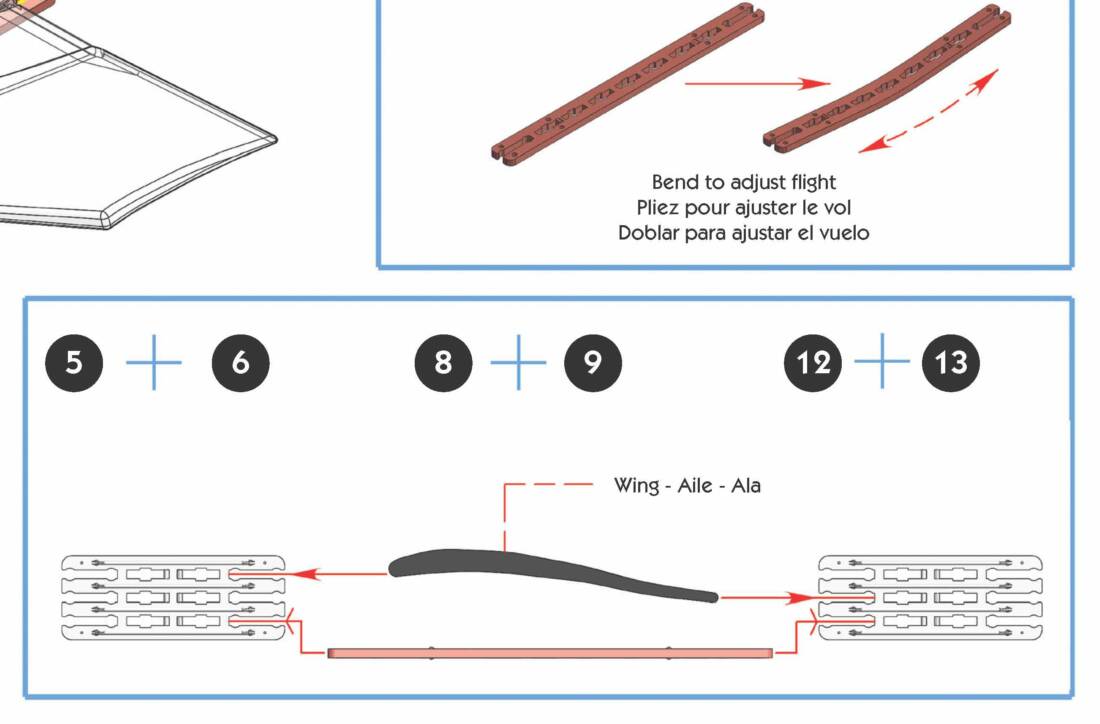 Bend to adjust flight
Pliez pour ajuster le vol
Doblar para ajustar el vuelo

5 + 6 8 + 9 12 + 13

Wing - Aile - Ala