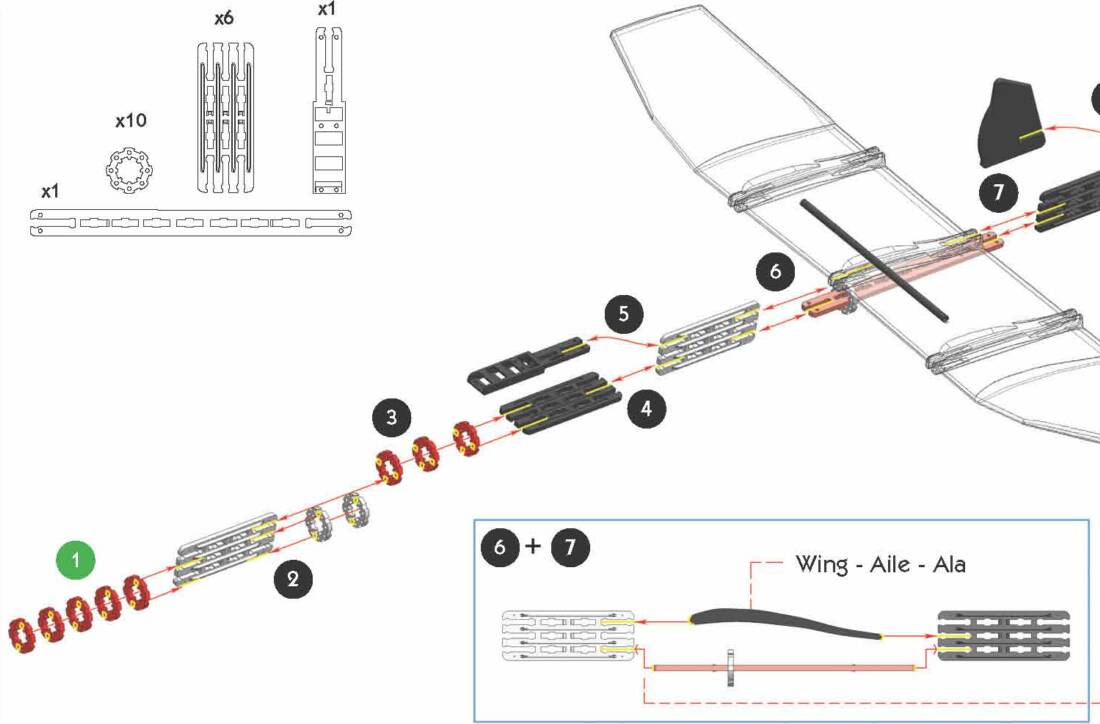 x6

x1

x10

x1

7

6

5

4

3

2

1

6 + 7

Wing - Aile - Ala