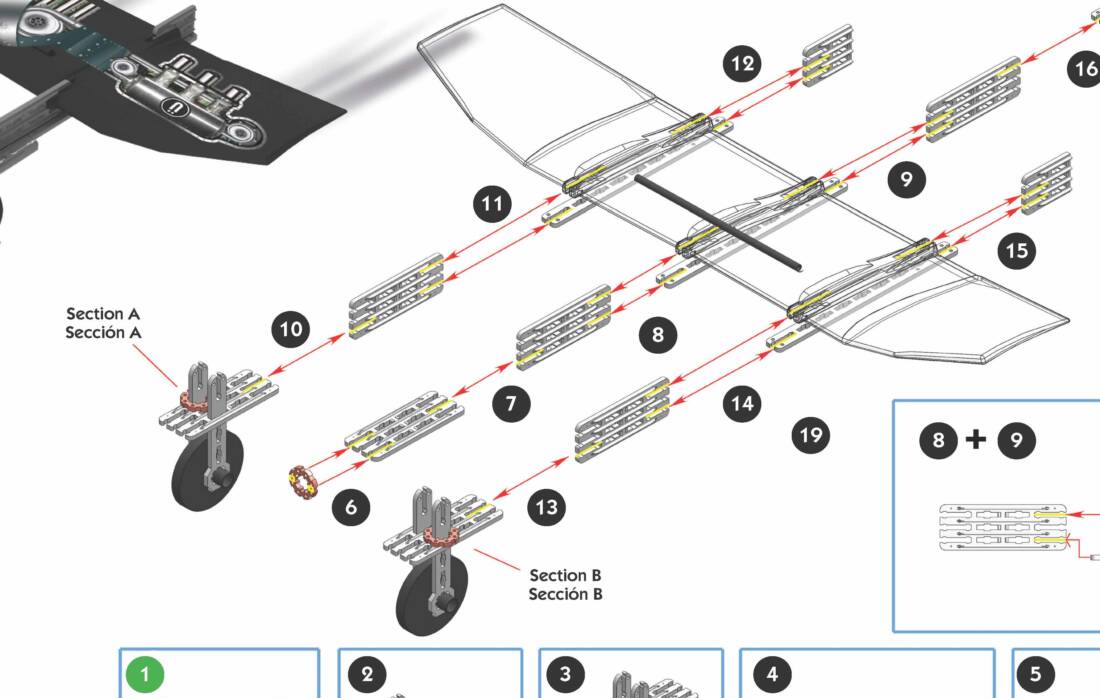 12

16

11

9

15

Section A
Sección A

10

8

7

14

19

8 + 9

6

13

Section B
Sección B

1

2

3

4

5