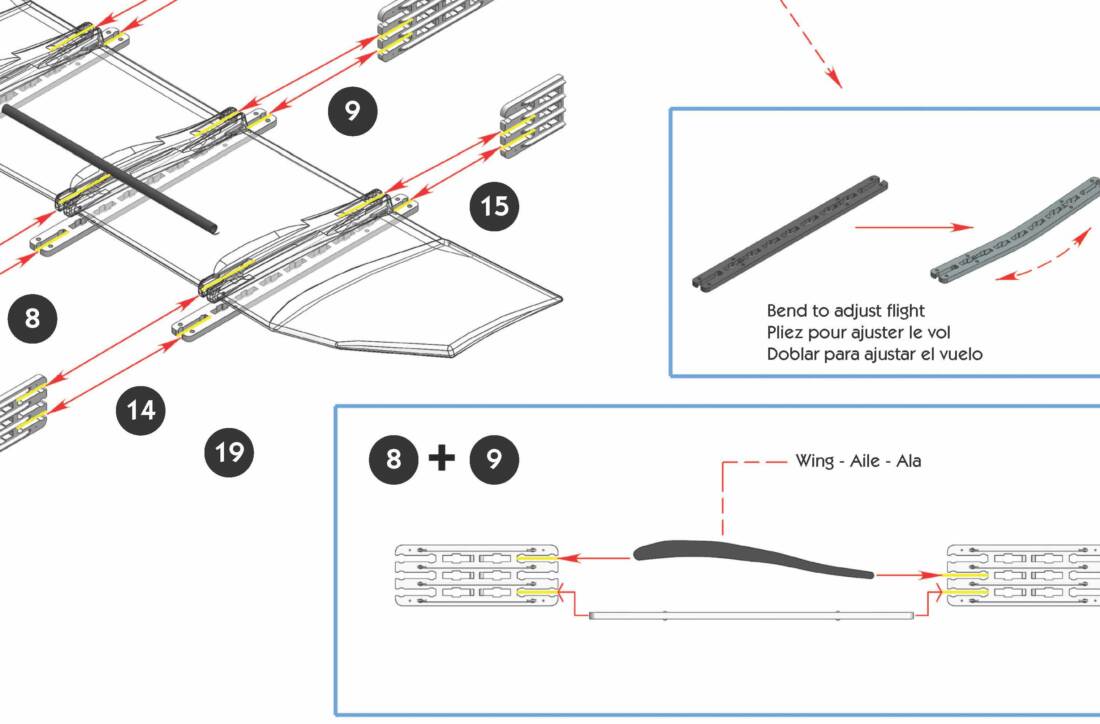 9

15

8

14

19

Bend to adjust flight
Pliez pour ajuster le vol
Doblar para ajustar el vuelo

8 + 9

Wing - Aile - Ala