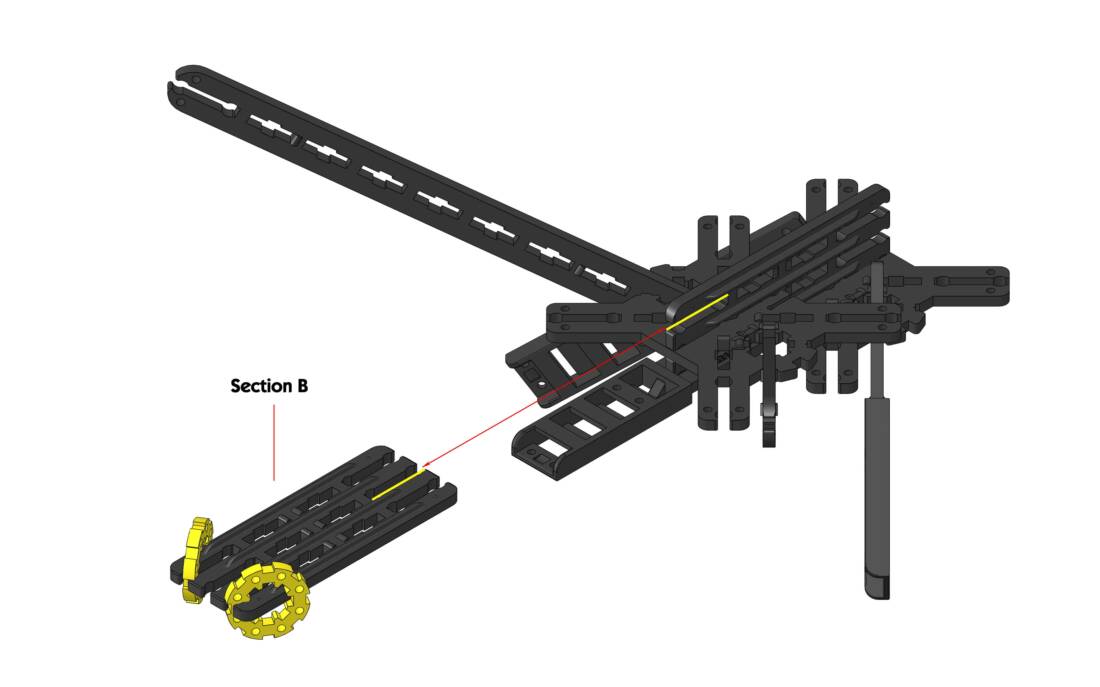 Section B