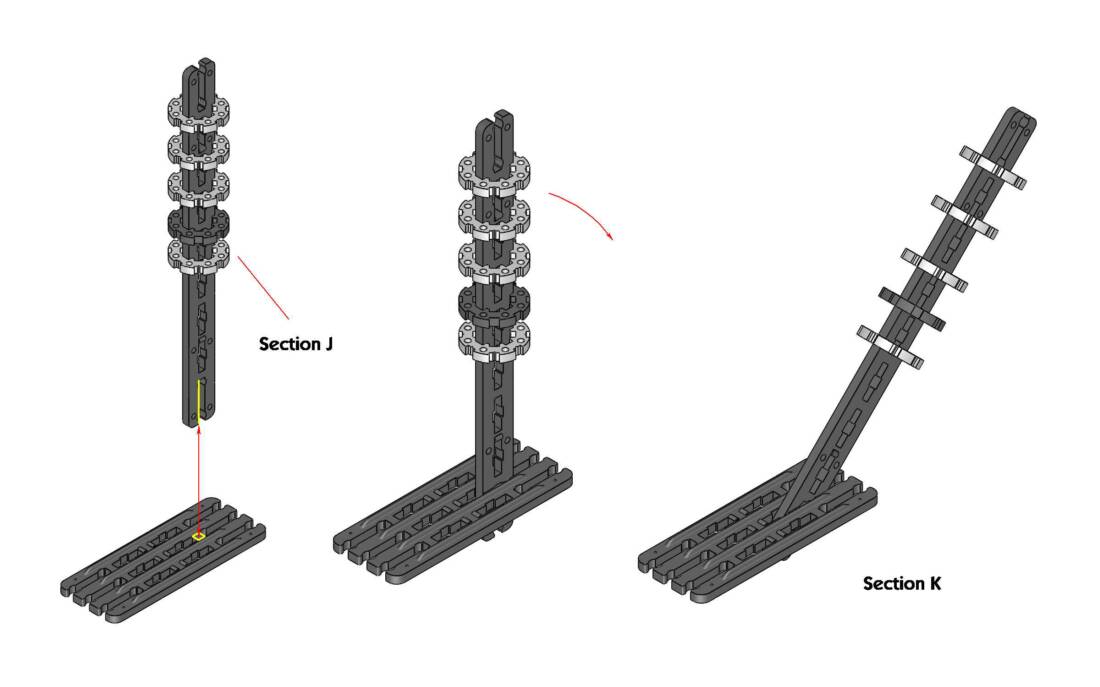 Section J

Section K