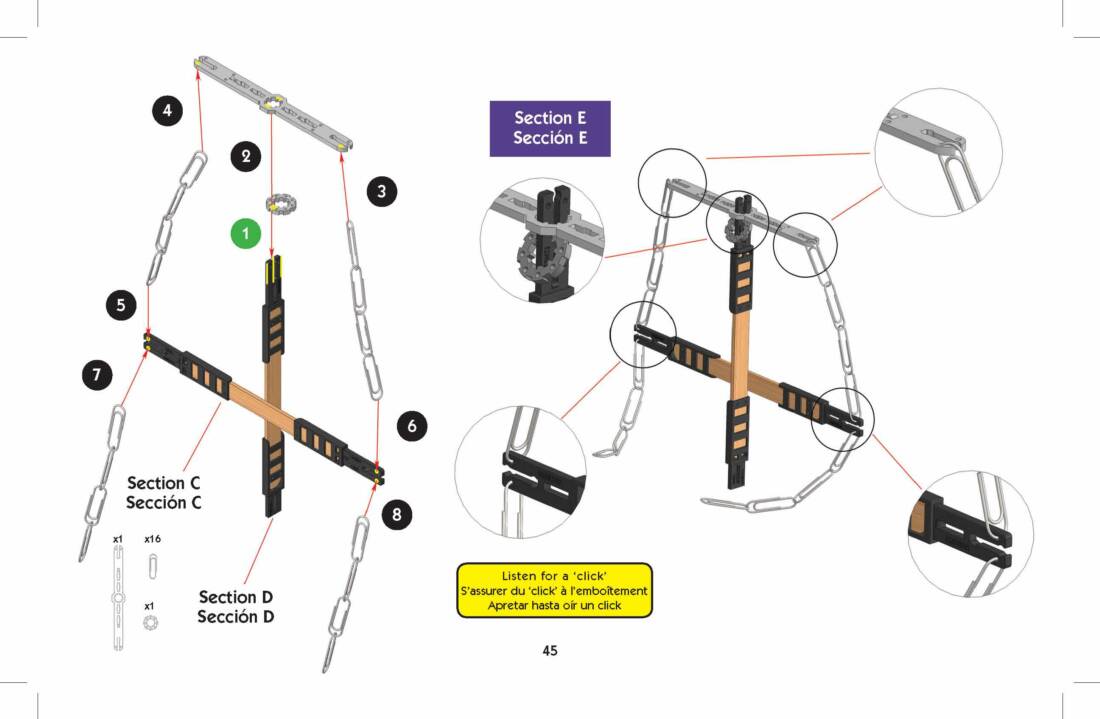 4

2

3

1

5

7

6

8

Section C
Sección C

Section D
Sección D

x1

x16

x1

Section E
Sección E

Listen for a 'click'
S'assurer du 'click' à l'emboîtement
Apretar hasta oír un click

45