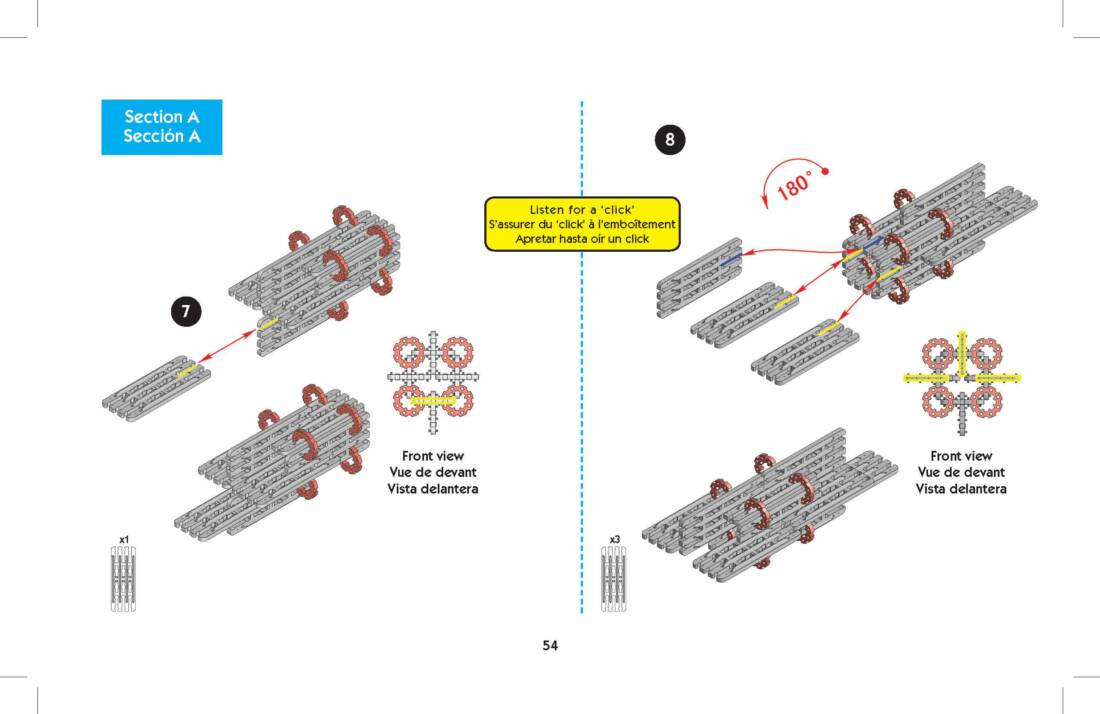 Section A
Sección A

7

Front view
Vue de devant
Vista delantera

x1

Listen for a 'click'
S'assurer du 'click' à l'emboîtement
Apretar hasta oír un click

8

180°

Front view
Vue de devant
Vista delantera

x3

54