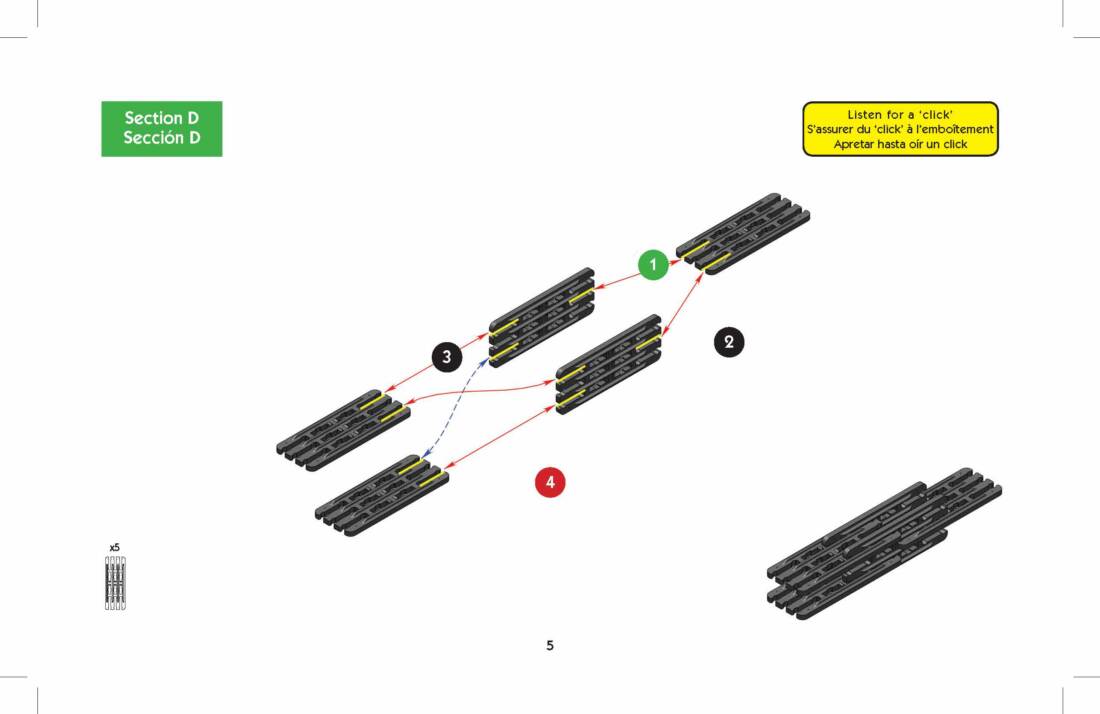 Section D
Sección D

Listen for a 'click'
S'assurer du 'click' à l'emboîtement
Apretar hasta oír un click

1

2

3

4

x5

5