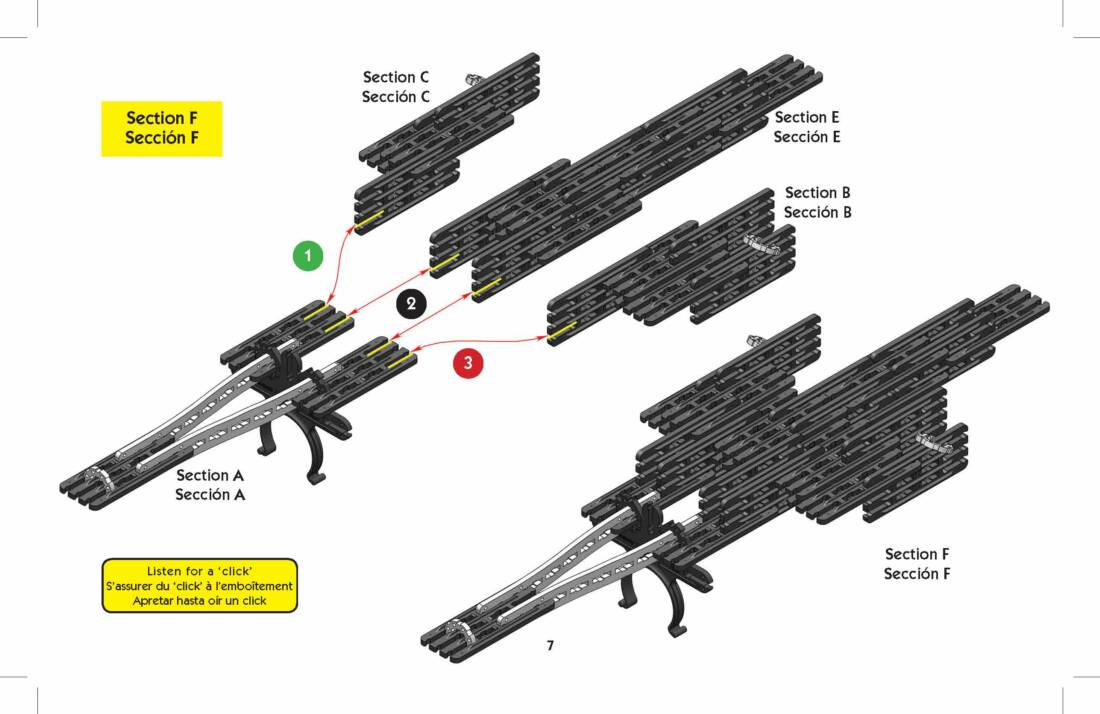 Section F
Sección F

Section C
Sección C

Section E
Sección E

Section B
Sección B

1

2

3

Section A
Sección A

Listen for a 'click'
S'assurer du 'click' à l'emboîtement
Apretar hasta oír un click

Section F
Sección F

7