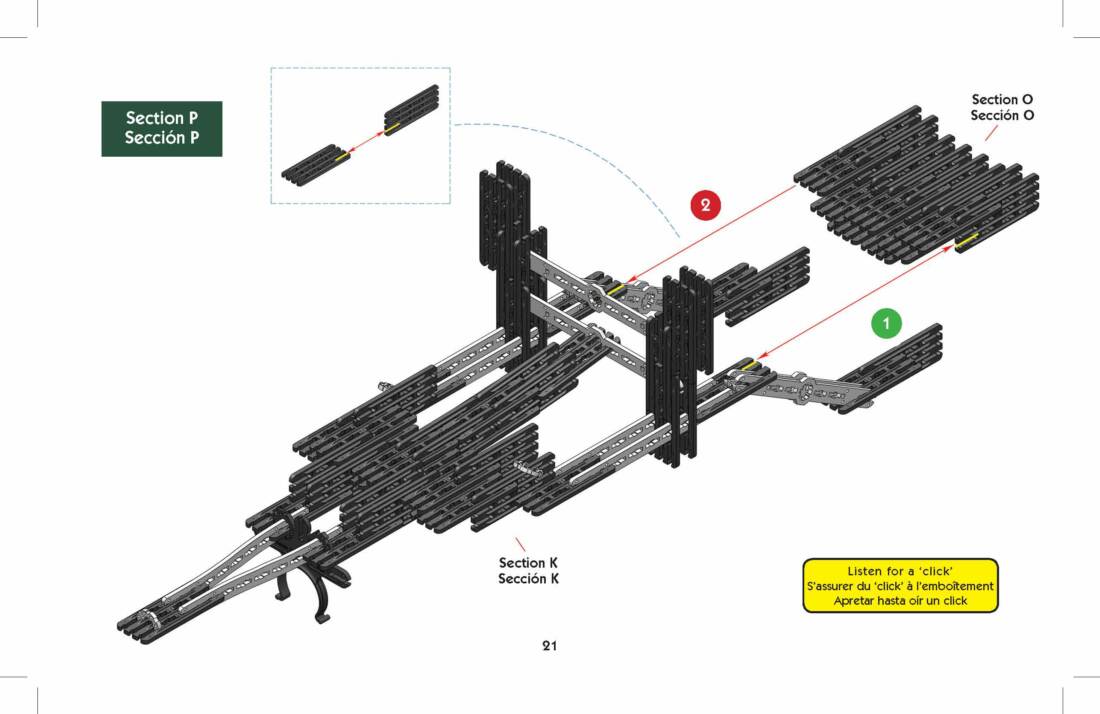 Section P
Sección P

Section O
Sección O

2

1

Section K
Sección K

Listen for a 'click'
S'assurer du 'click' à l'emboîtement
Apretar hasta oír un click

21