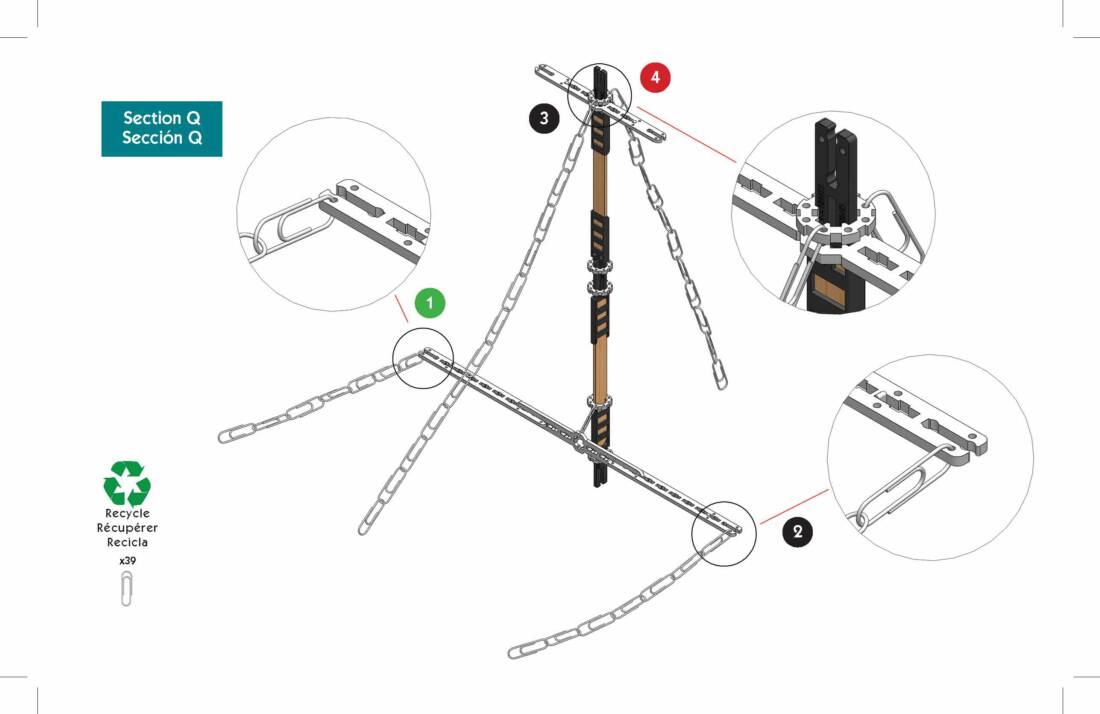 Section Q
Sección Q

4

3

1

2

Recycle
Récupérer
Recicla
x39