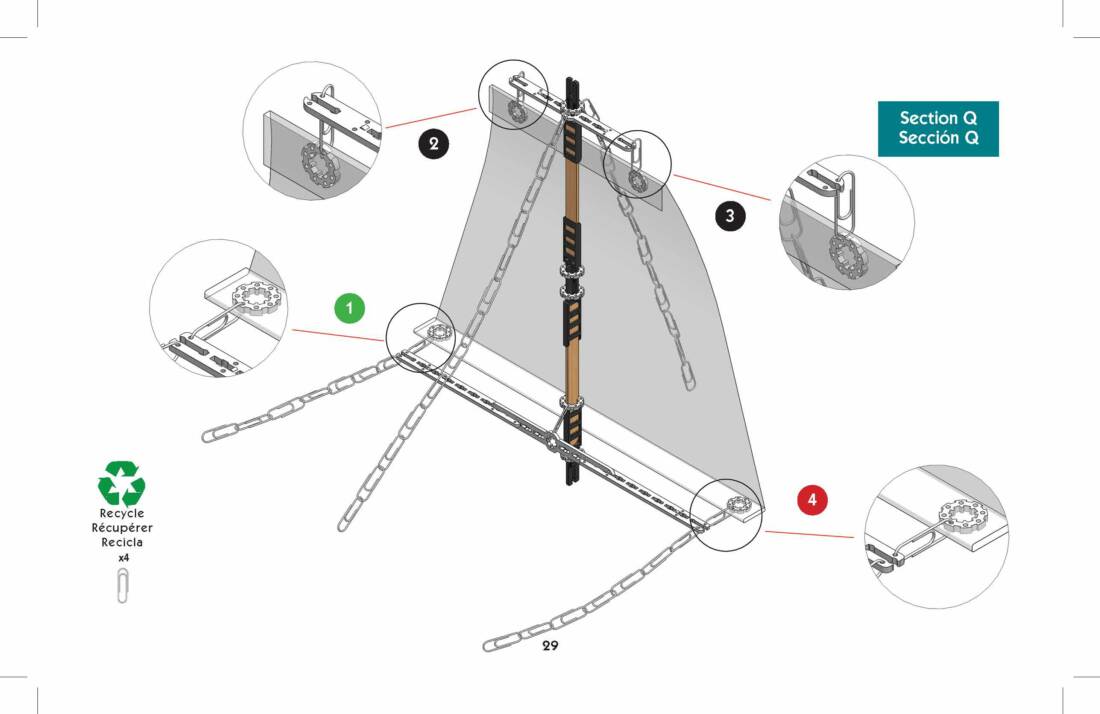 Section Q
Sección Q

2

3

1

4

Recycle
Récupérer
Recicla
x4

29