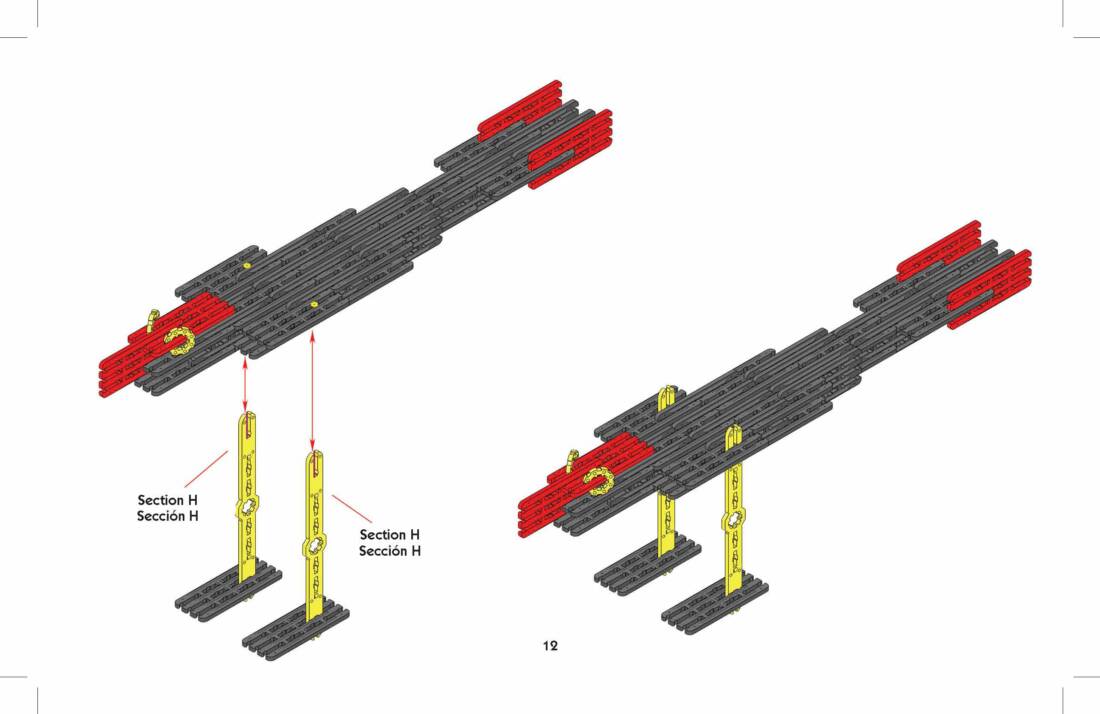 Section H
Sección H

Section H
Sección H

12