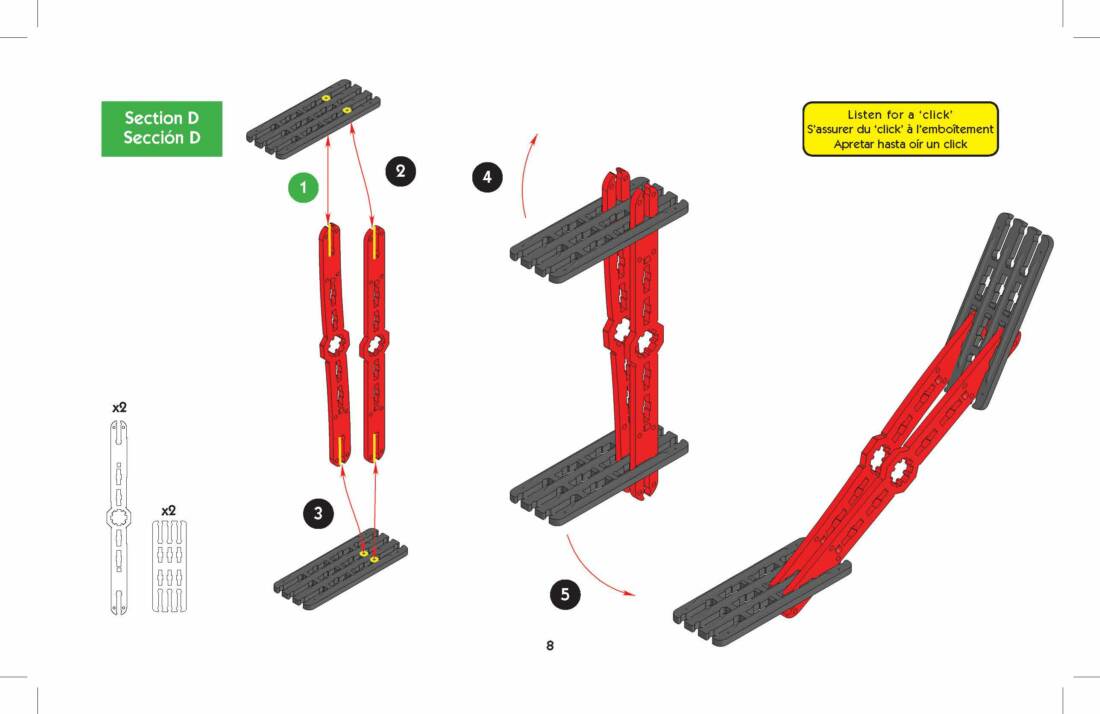 Section D
Sección D

Listen for a 'click'
S'assurer du 'click' à l'emboîtement
Apretar hasta oír un click

1

2

3

4

5

x2

x2

8