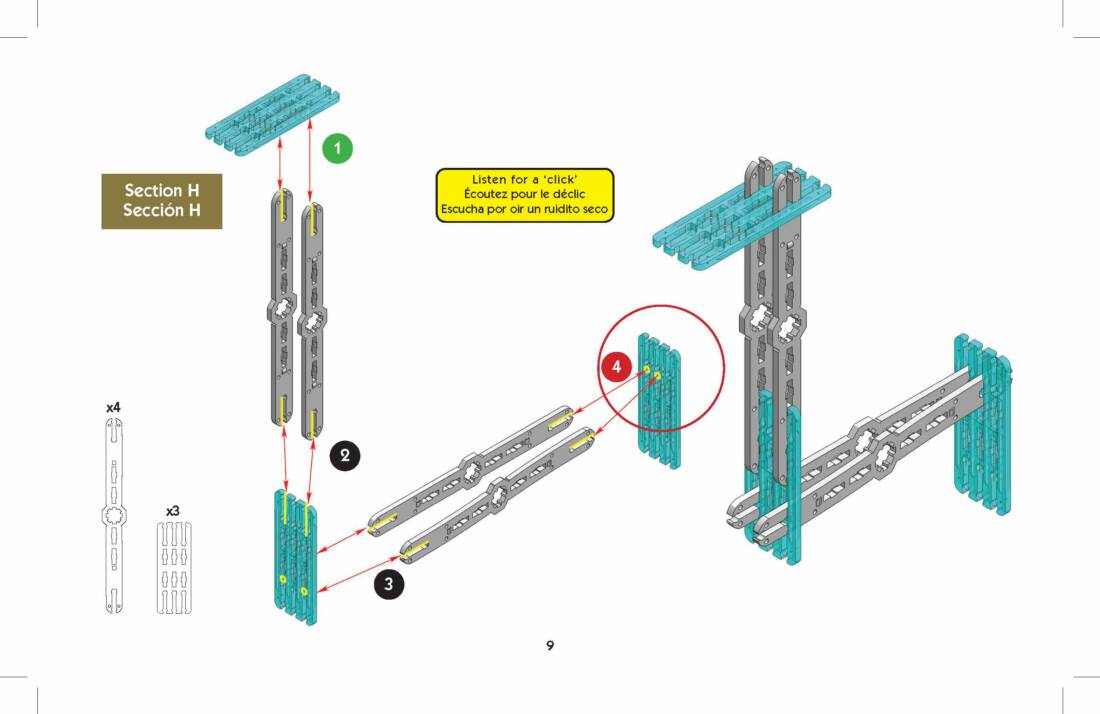 Section H
Sección H

1

Listen for a 'click'
Écoutez pour le déclic
Escucha por oir un ruidito seco

4

x4

x3

2

3

9