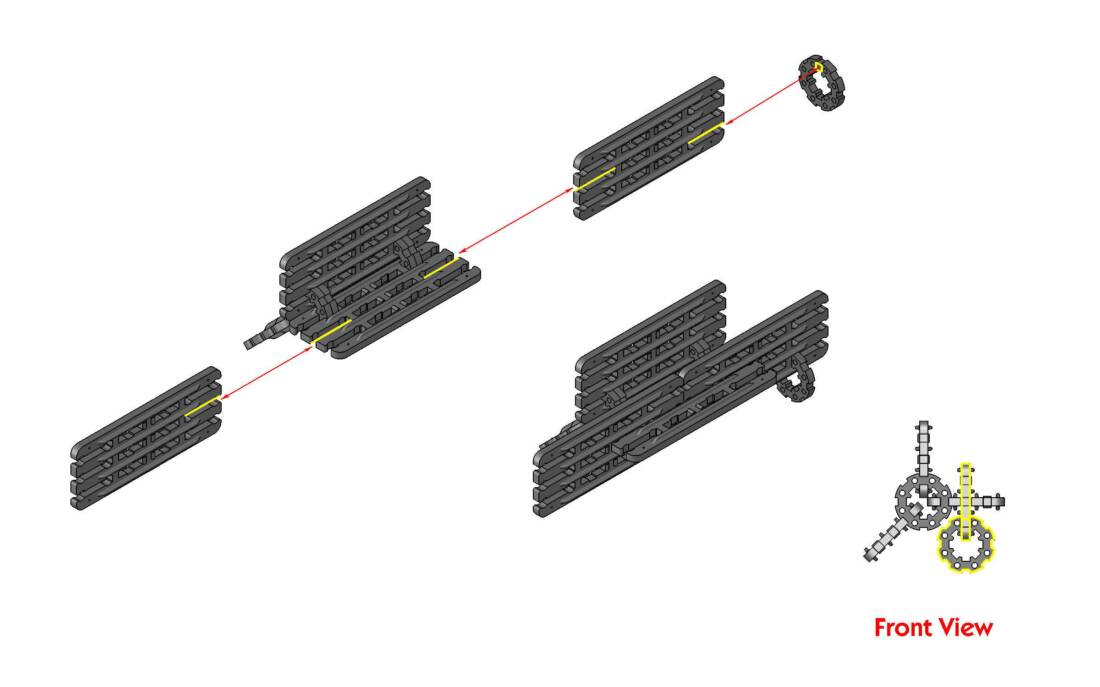 Front View