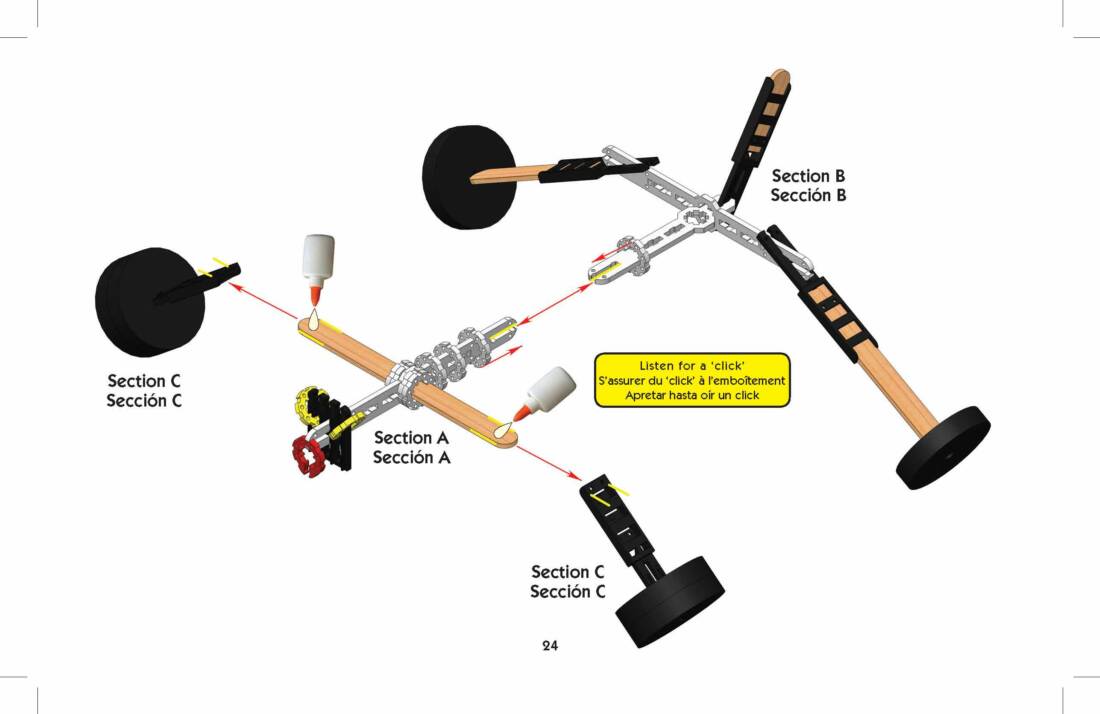 Section B
Sección B

Section C
Sección C

Listen for a 'click'
S'assurer du 'click' à l'emboîtement
Apretar hasta oír un click

Section A
Sección A

Section C
Sección C

24